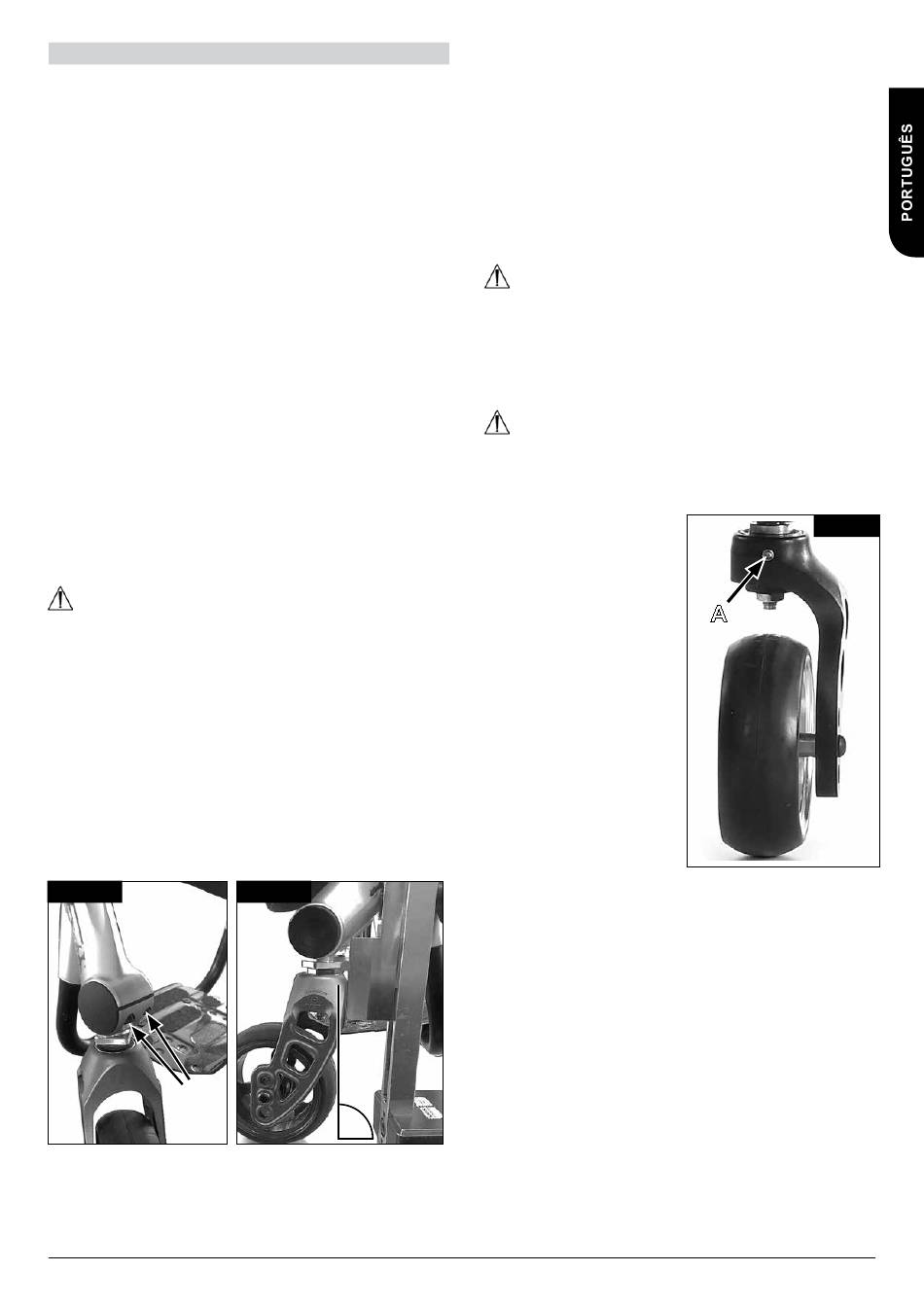 PORTUGUÊS

A