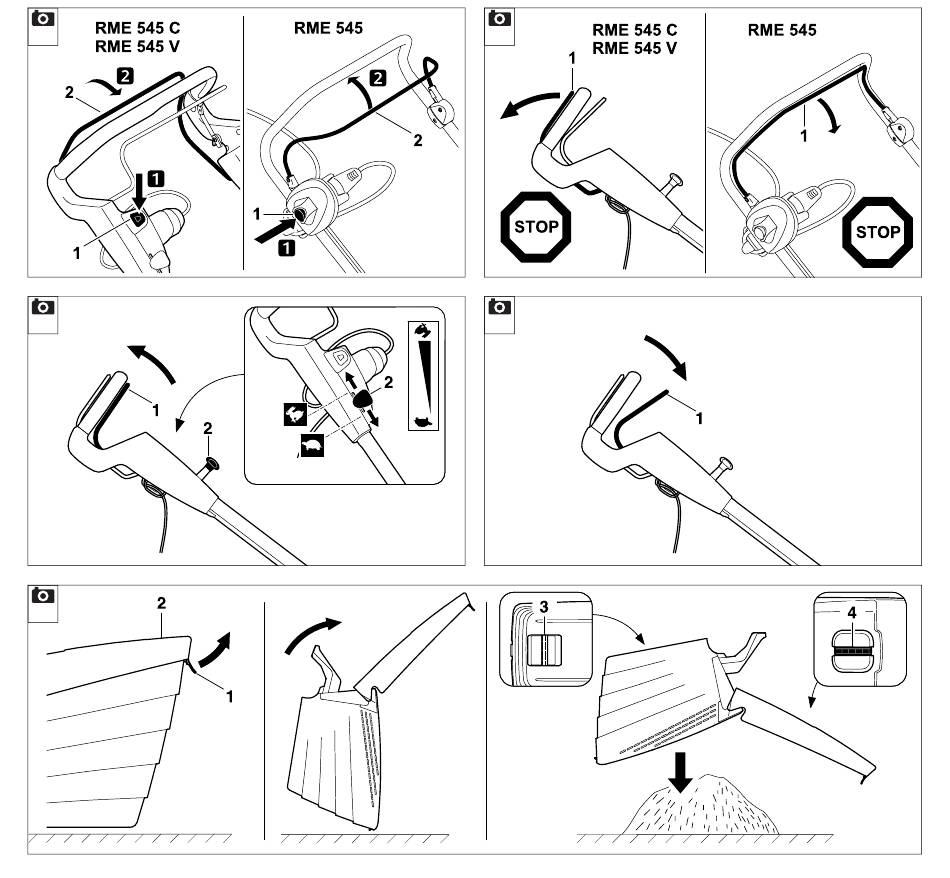 RME 545 C
RME 545 V

2
2
1
1

RME 545

2
2
1
1

RME 545 C
RME 545 V

1
STOP

RME 545

1
STOP

1
2
2

1

2
1

3
4