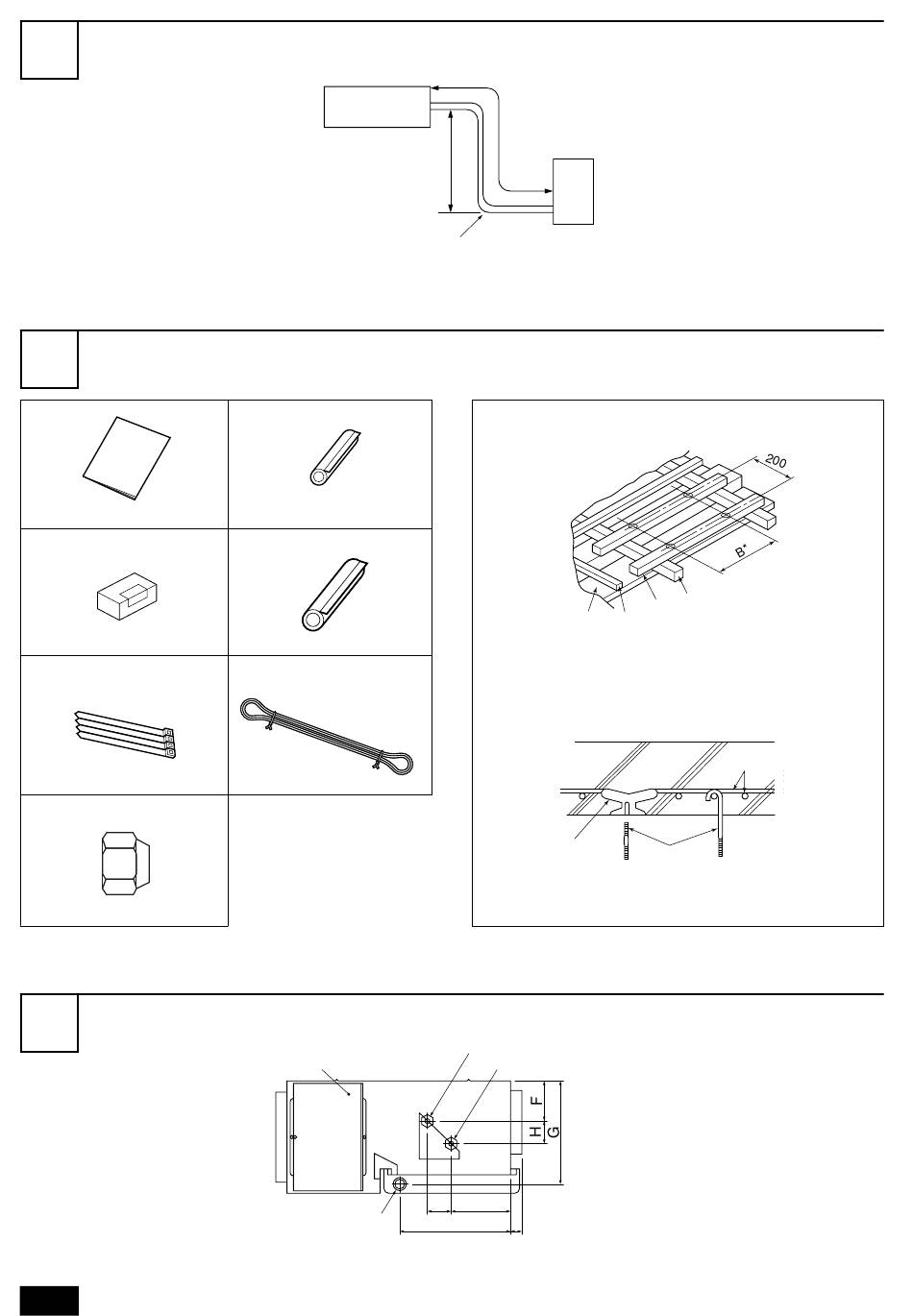 200

B*

F

H

G