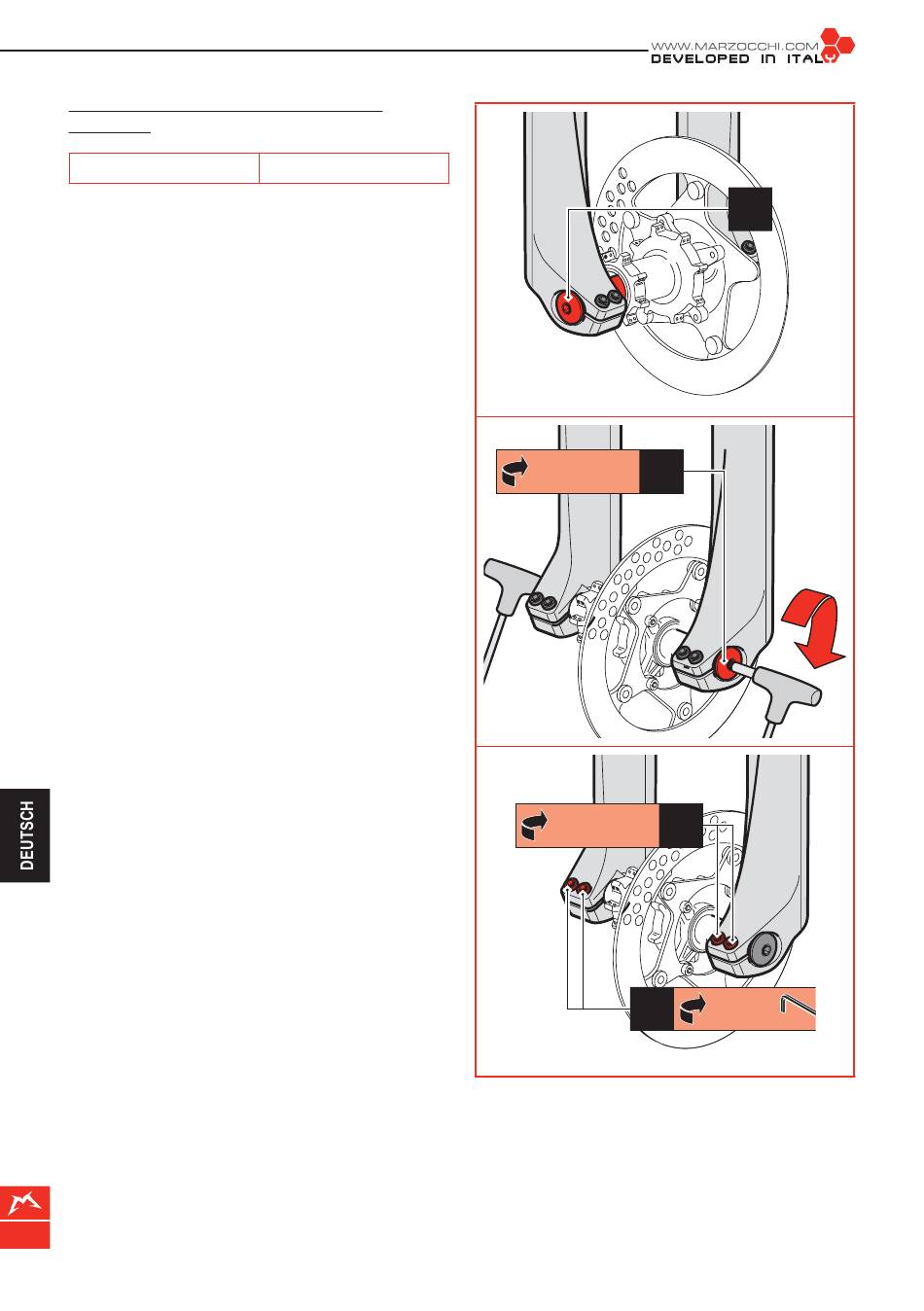 WWW.MARZOCCHI.COM
DEVELOPED IN ITALY

DEUTSCH