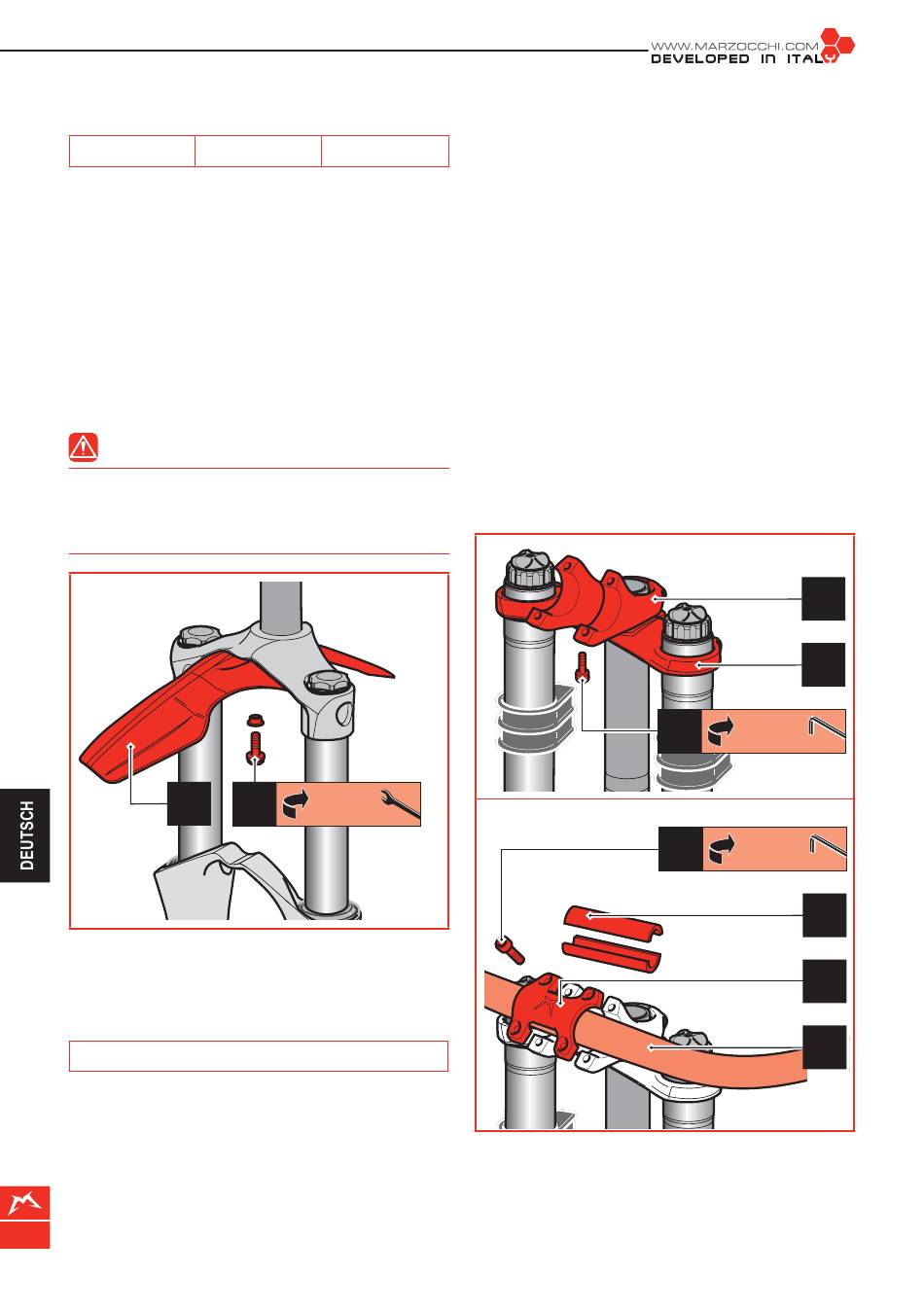 WWW.MARZOCCHI.COM
DEVELOPED IN ITALY

DEUTSCH