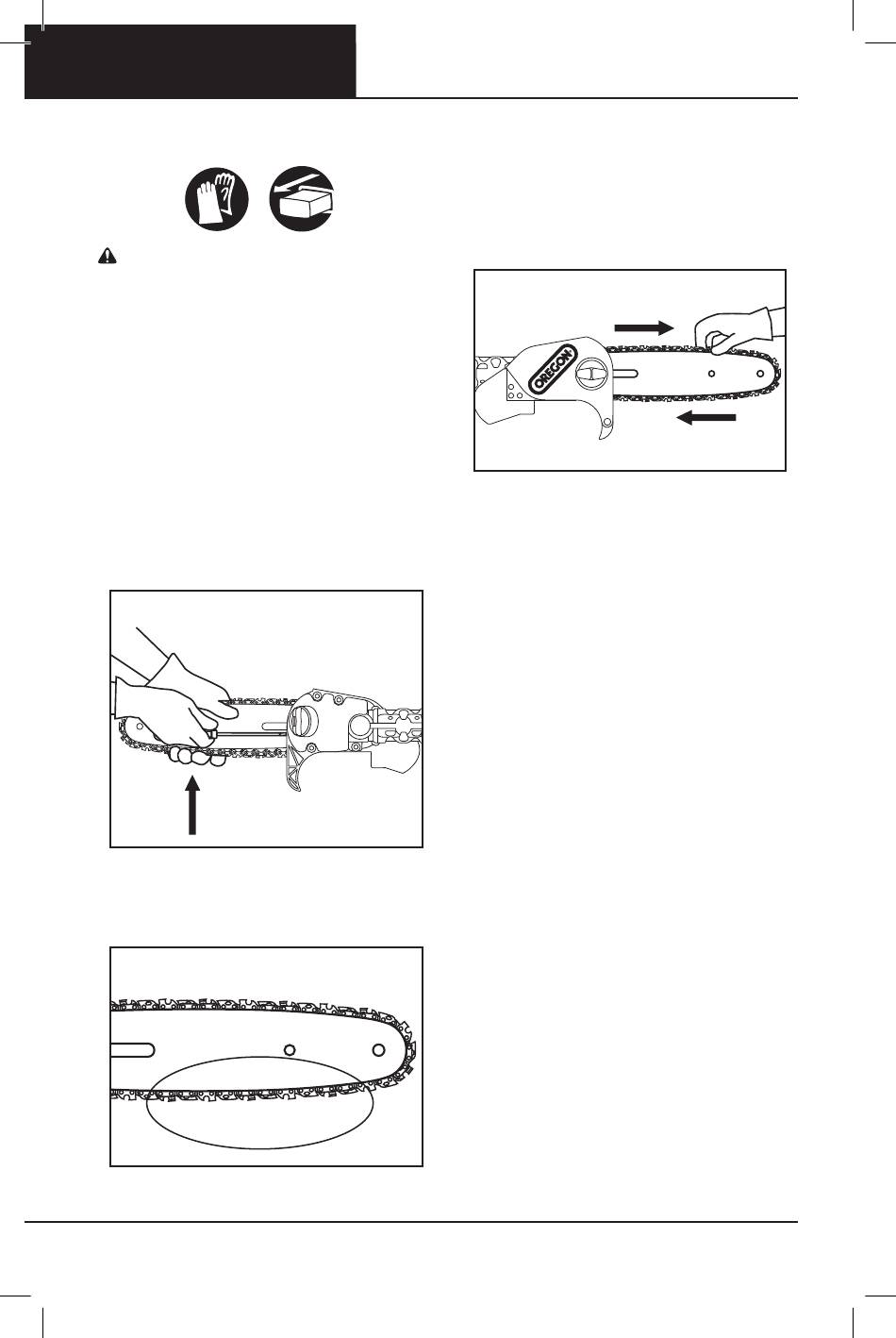 OREGON