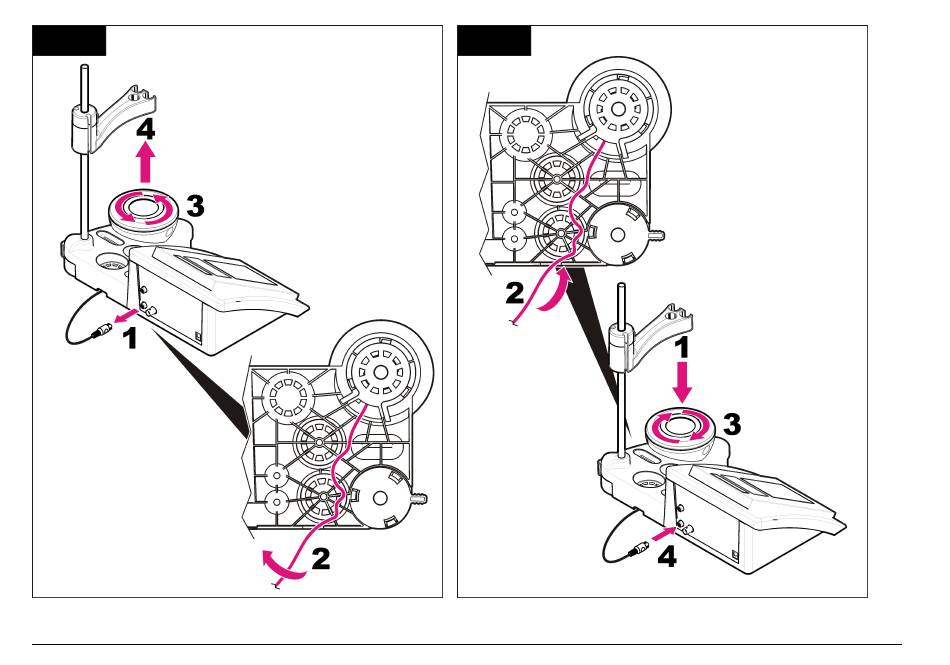 4
3
1
2

2
1
3
4