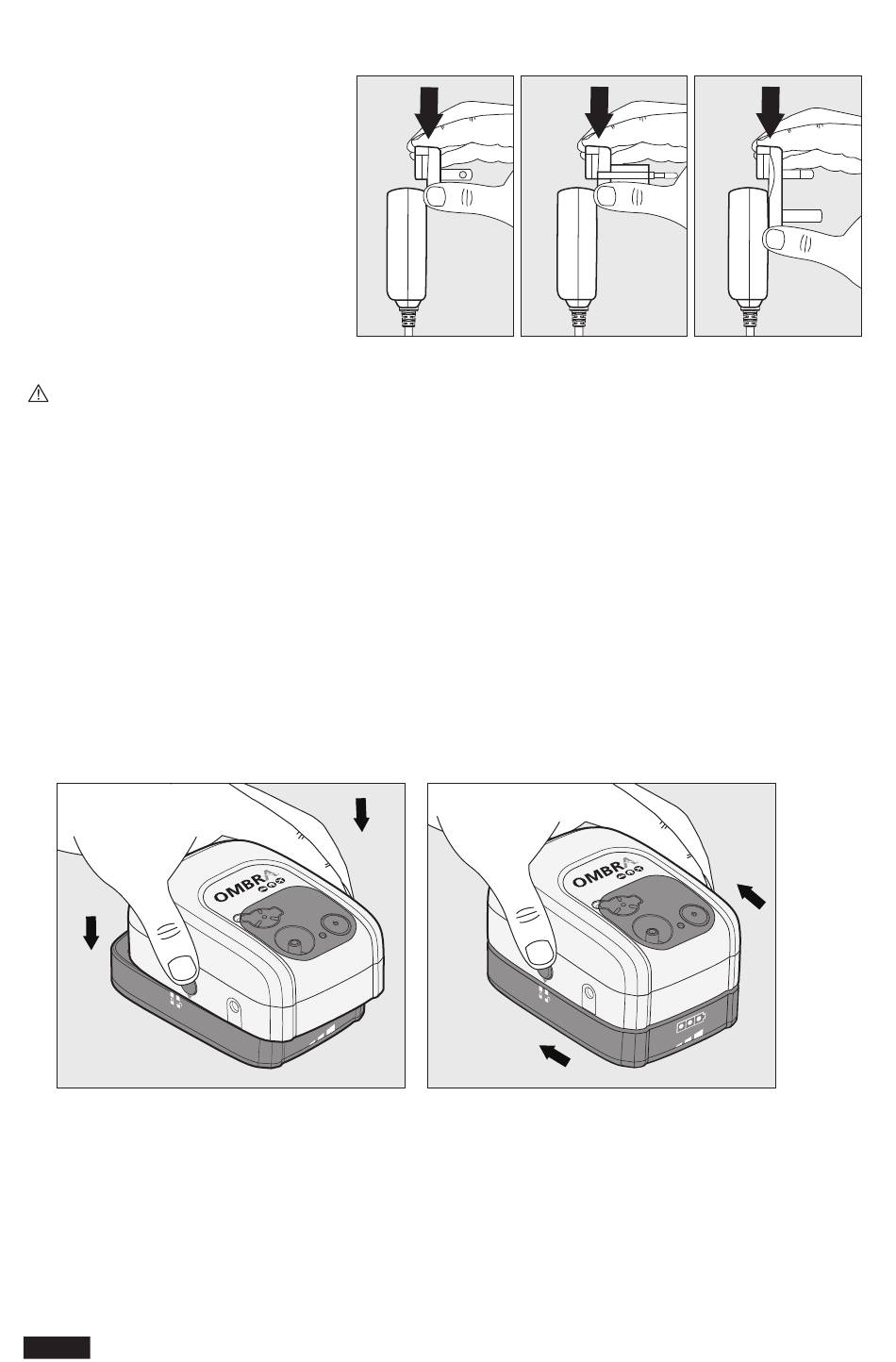 OMBRA

OMBRA