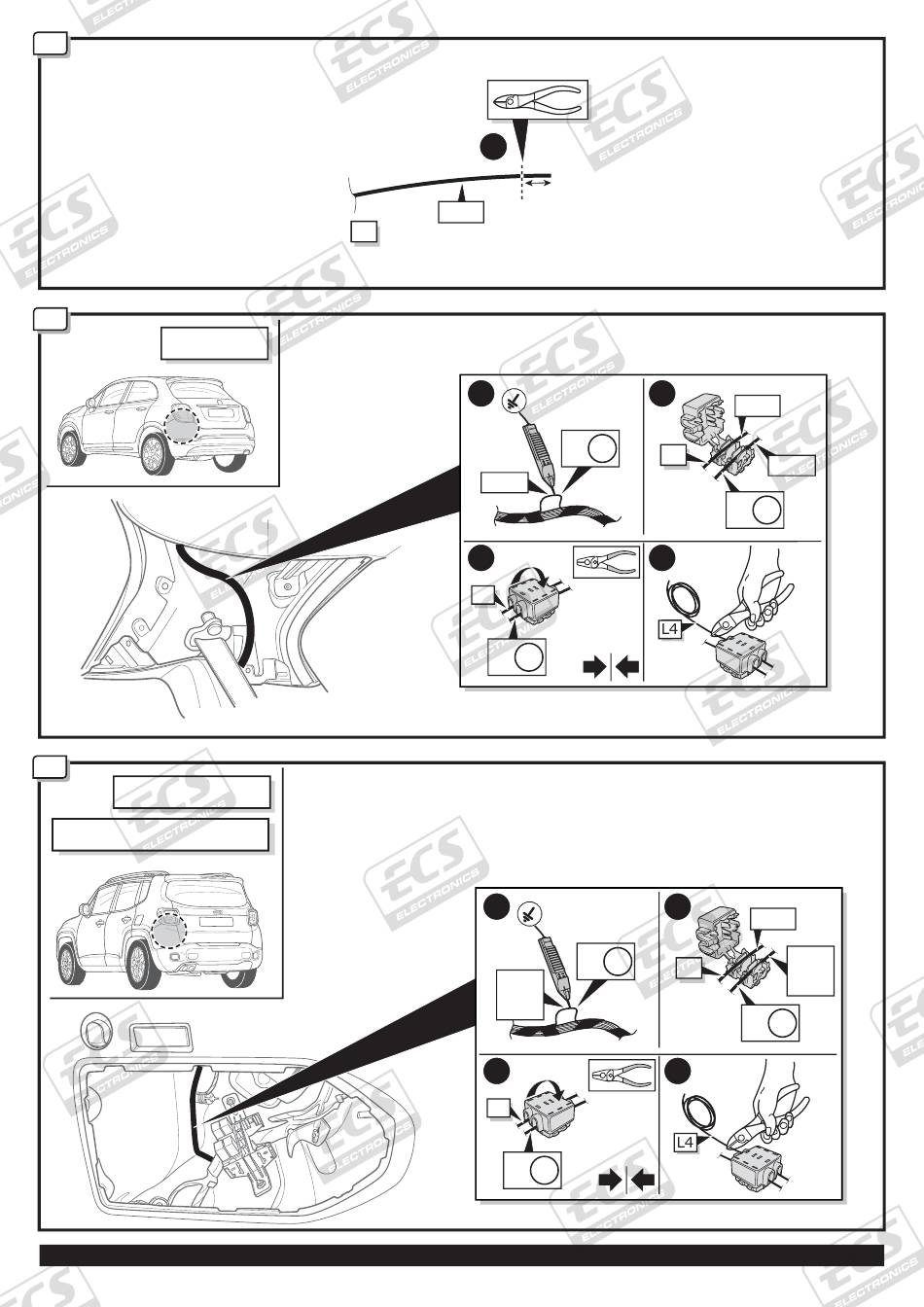 ECS ELECTRONICS

L4

L4