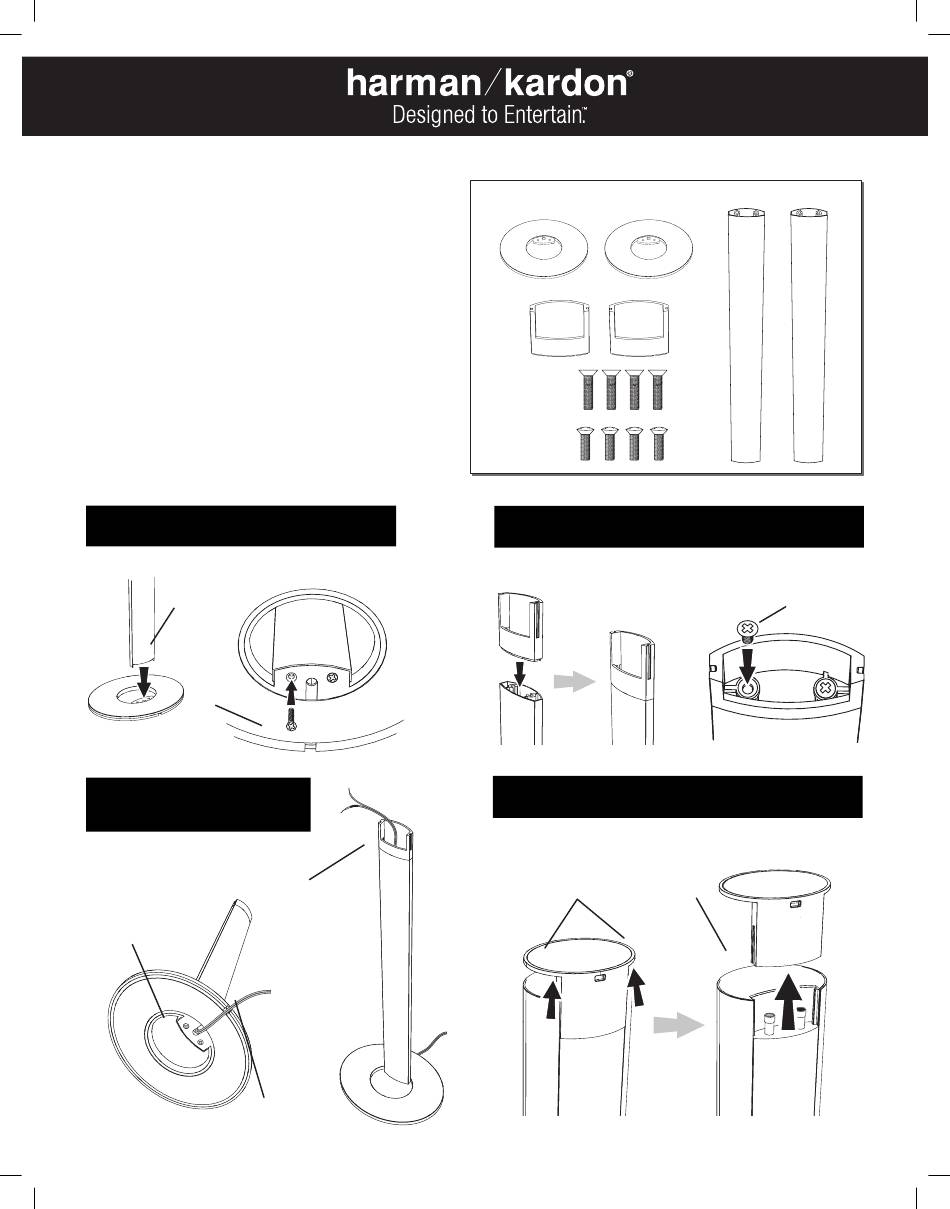 harman/kardon®
Designed to Entertain.™