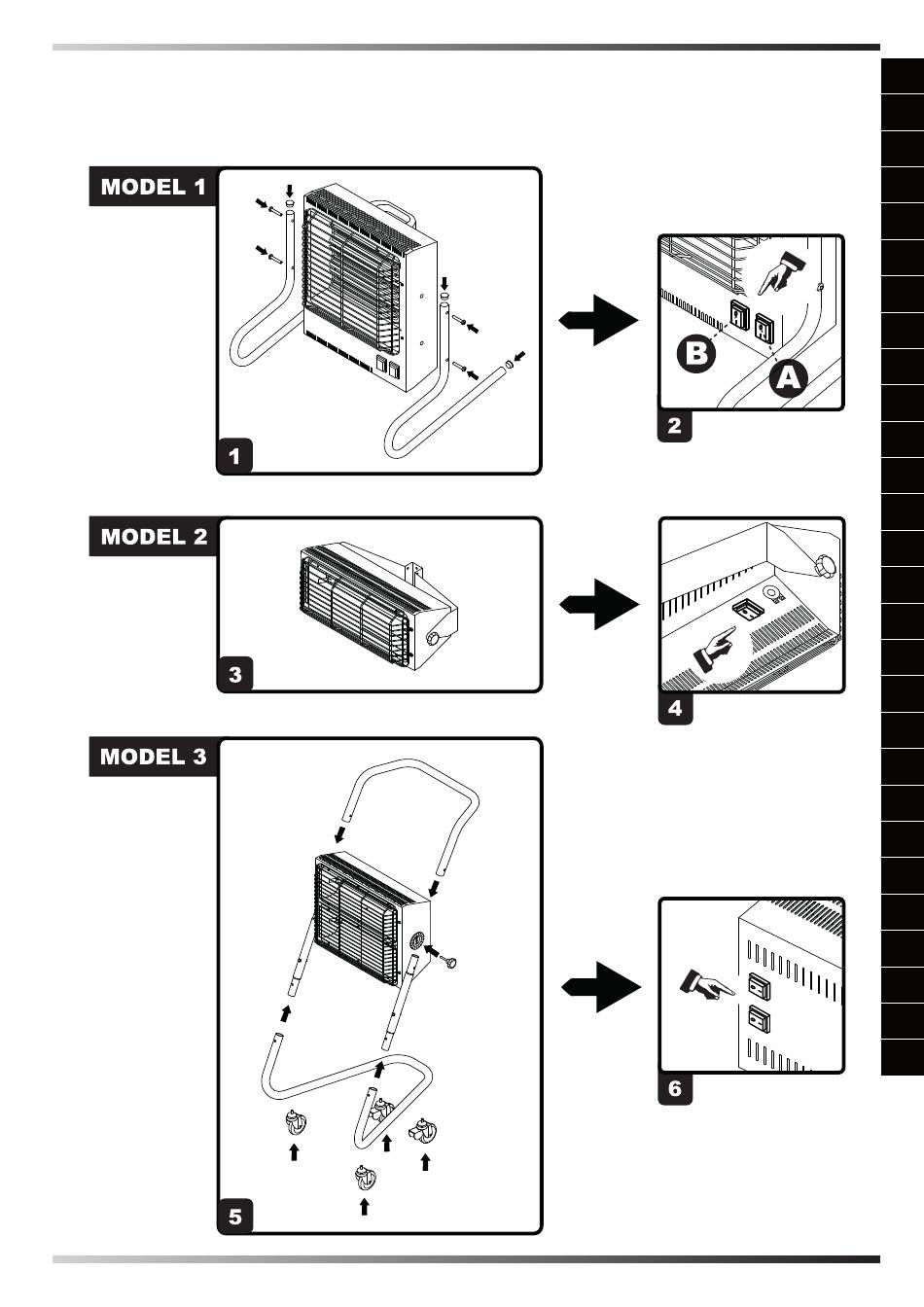 MODEL 1

1

B

A

2

MODEL 2

3

4

MODEL 3

5

6