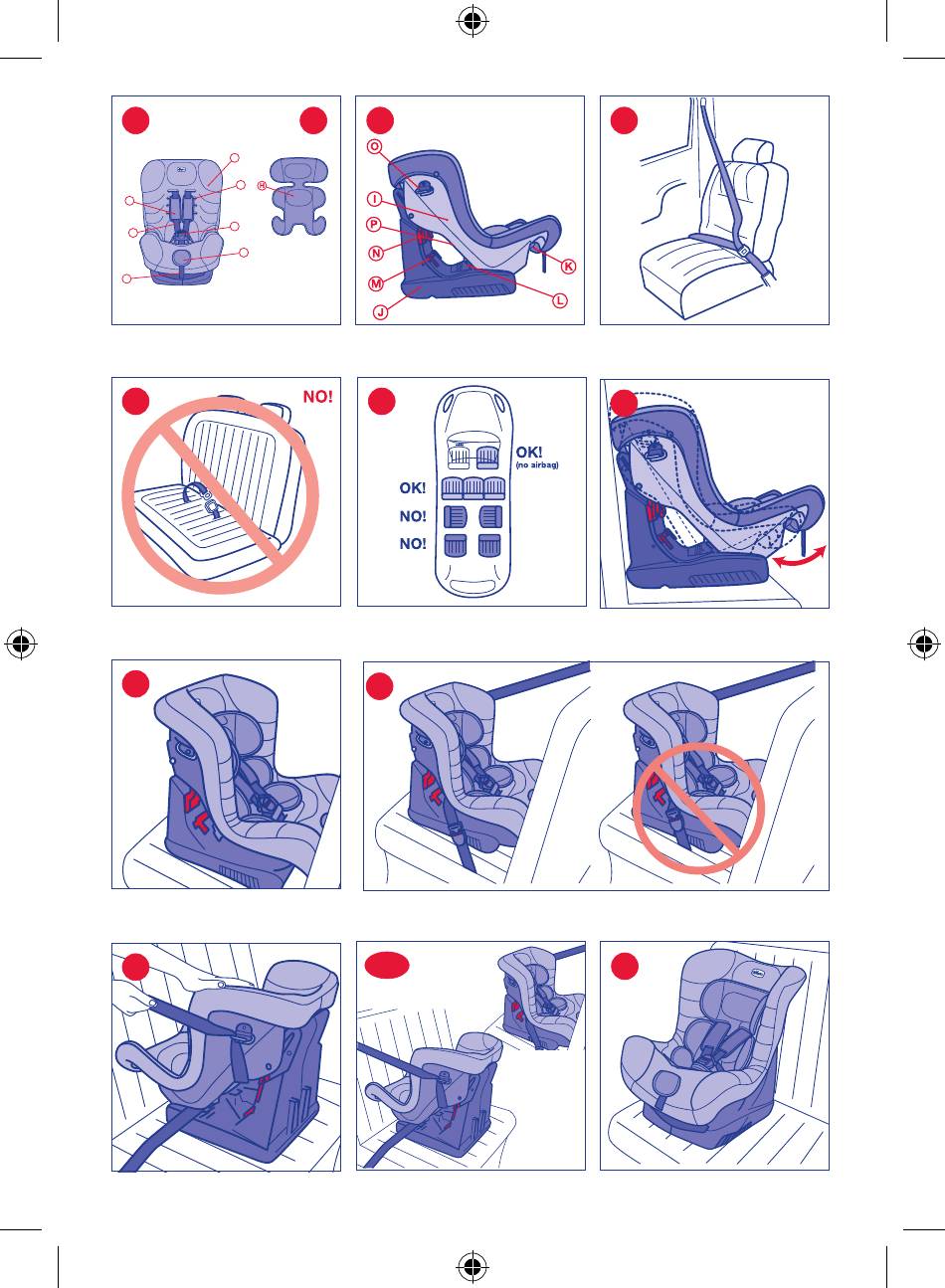 H

O
I
P
N
M
J
K
L

NO!

OK!
(no airbag)
OK!
NO!
NO!