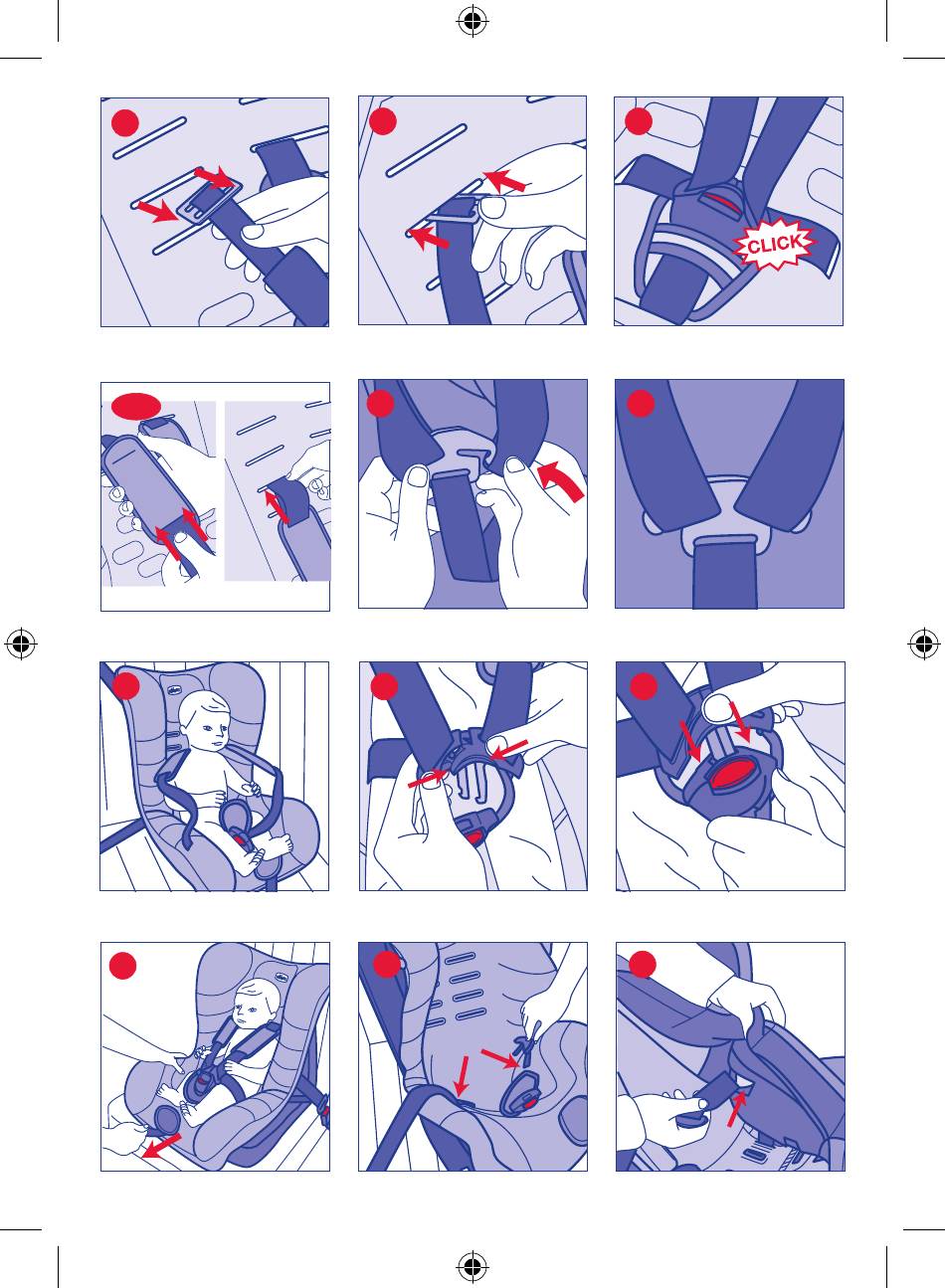 CLICK