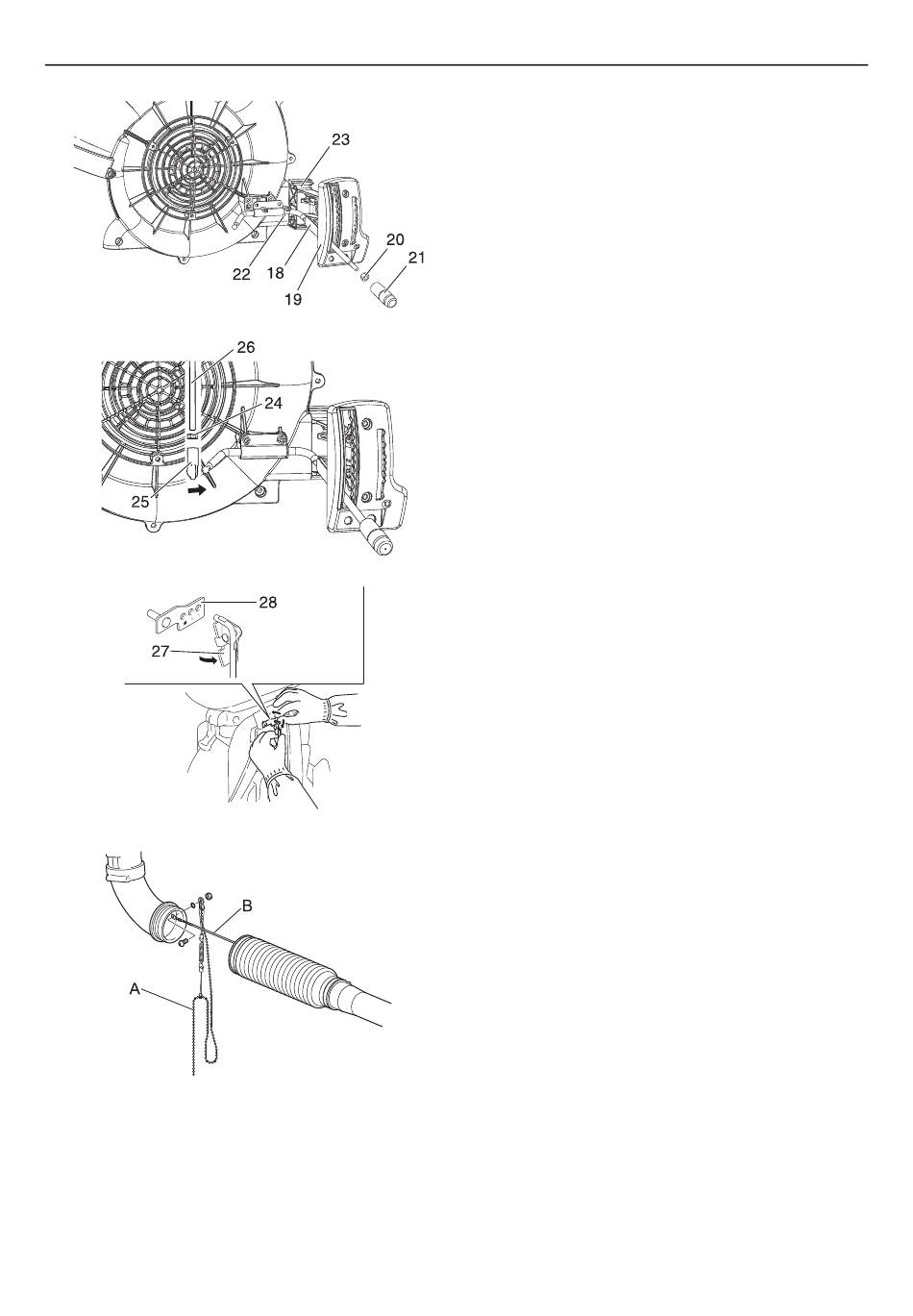 23
20
21
22
18
19

26
24
25

28
27

B
A