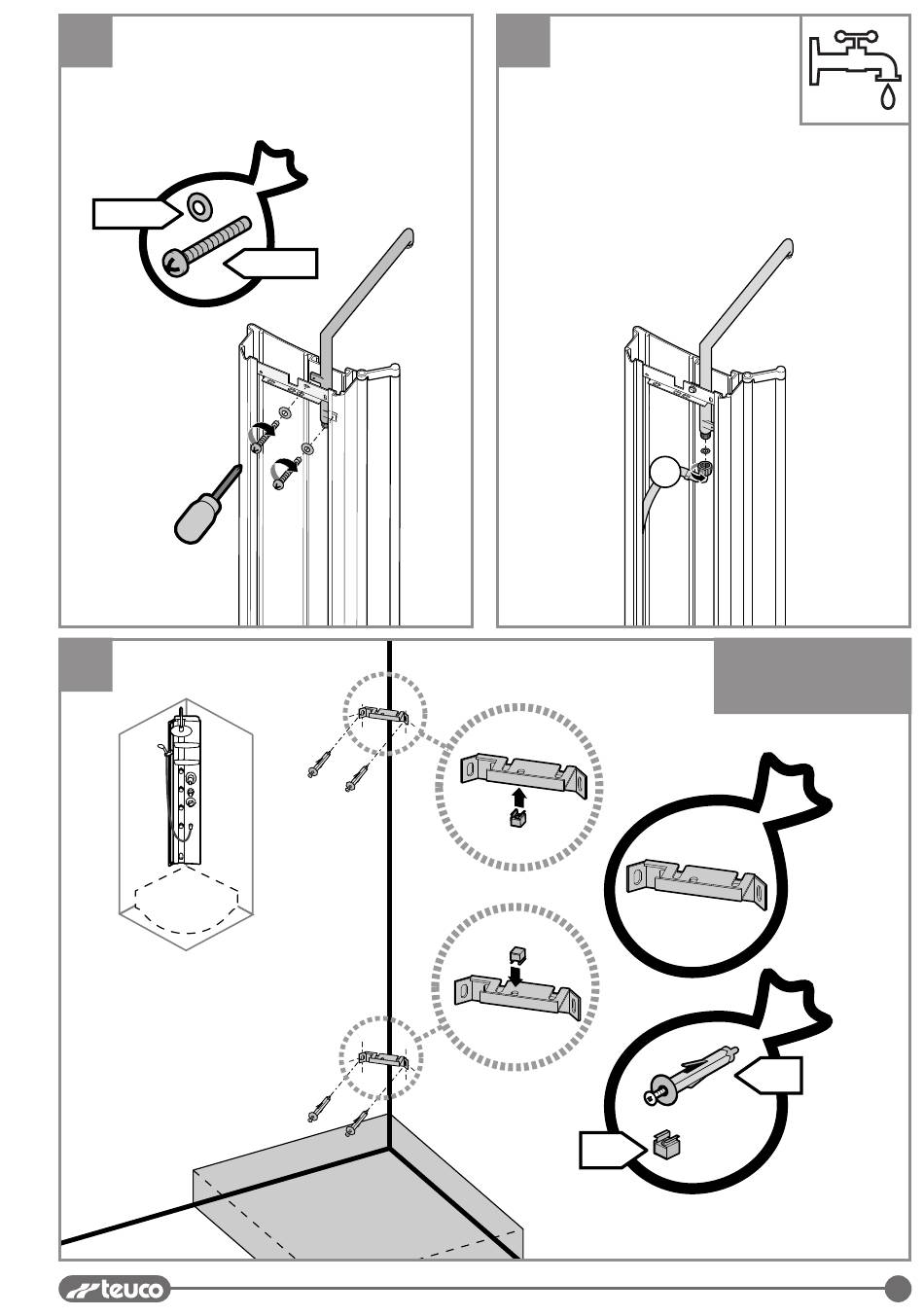 teuco