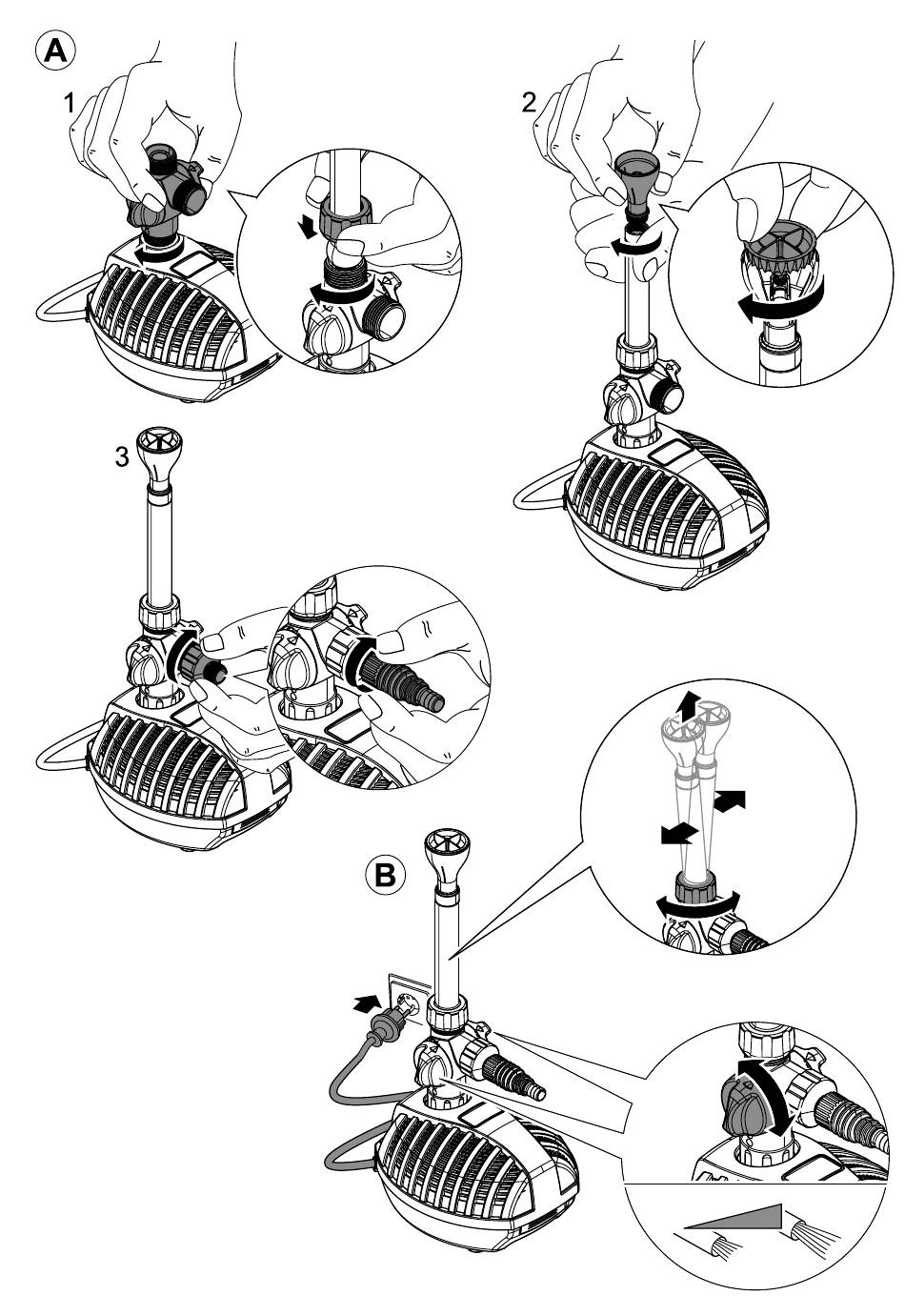 A
1
2
3
B