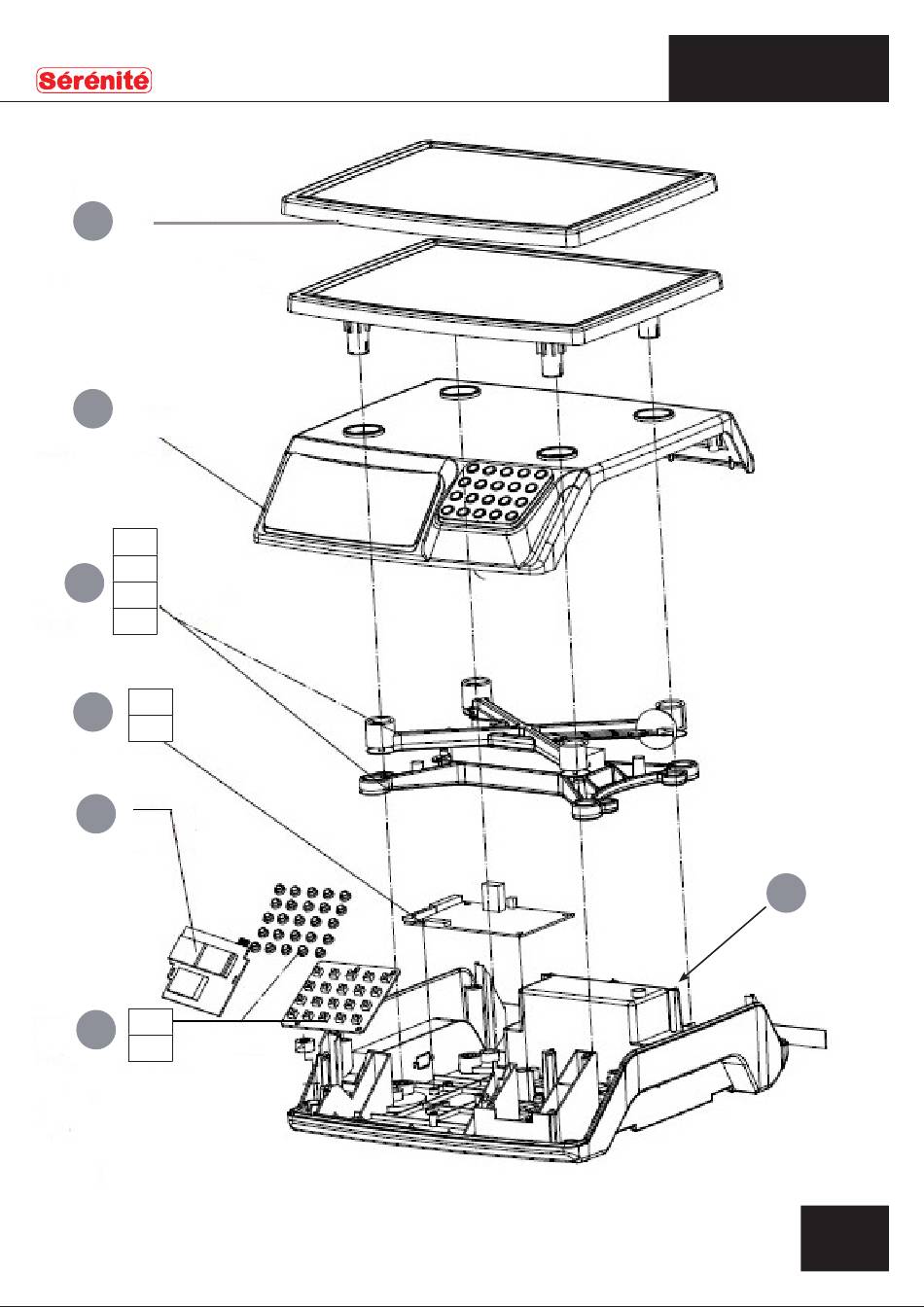 Sérénité