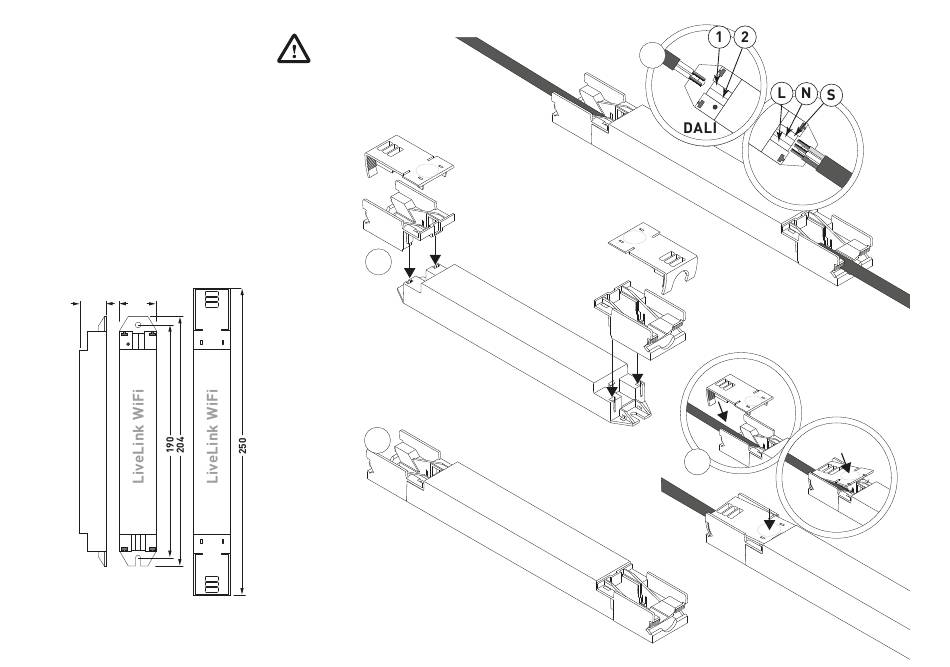 LiveLink WiFi

190

204

LiveLink WiFi

250

1

2

DALI

L

N

S