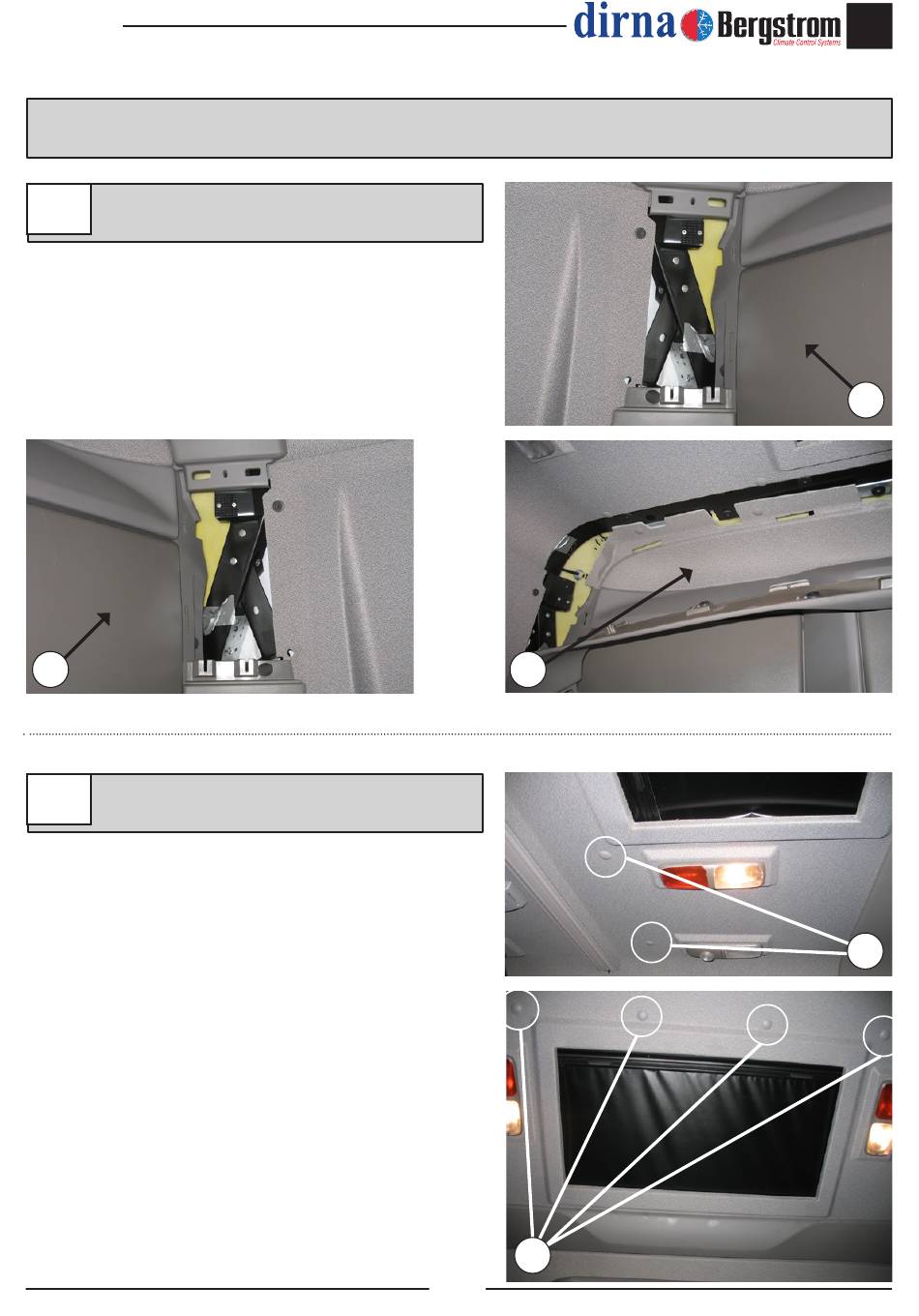 dirna Bergstrom
Climate Control Systems