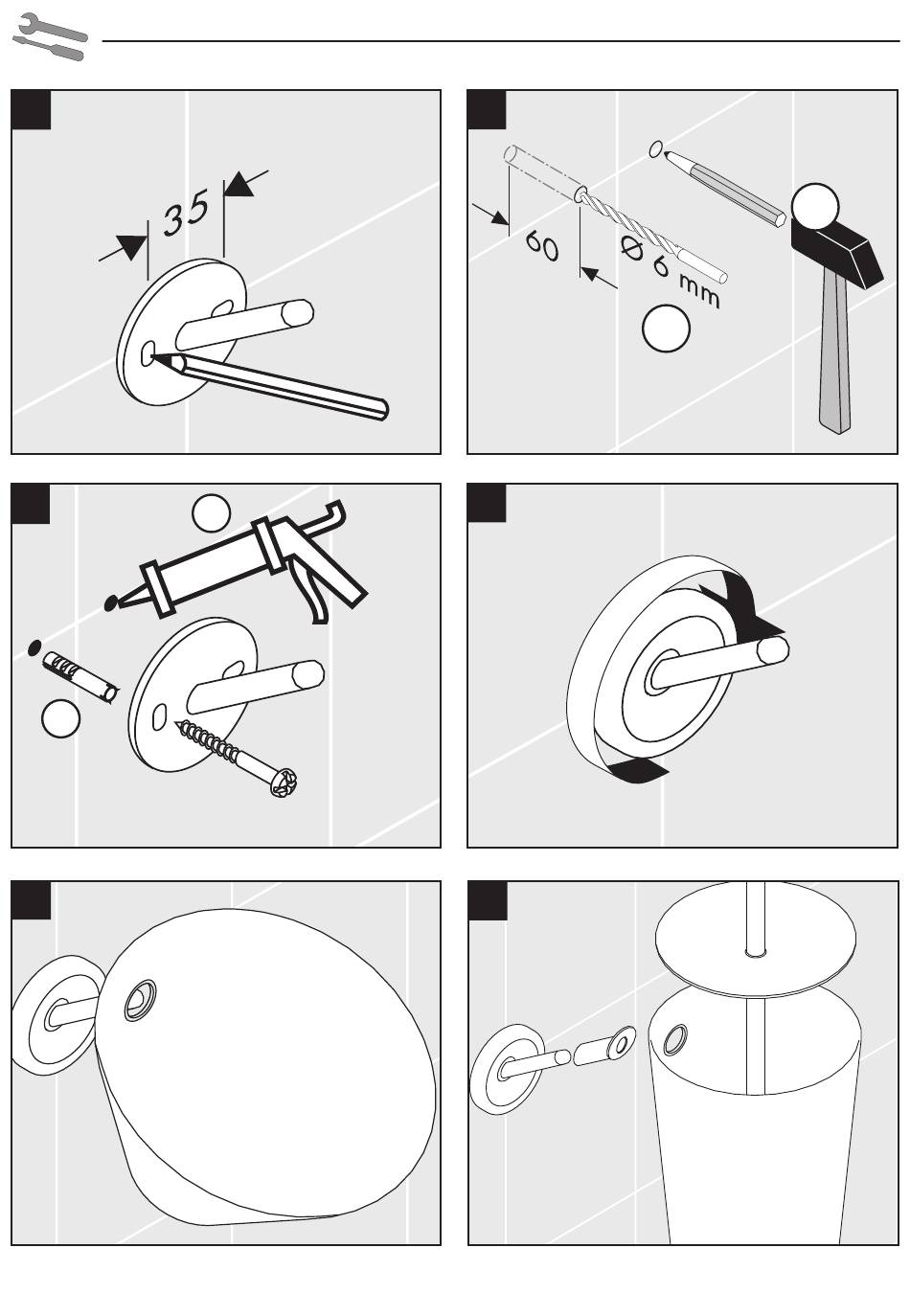 35

60

Ø 6 mm