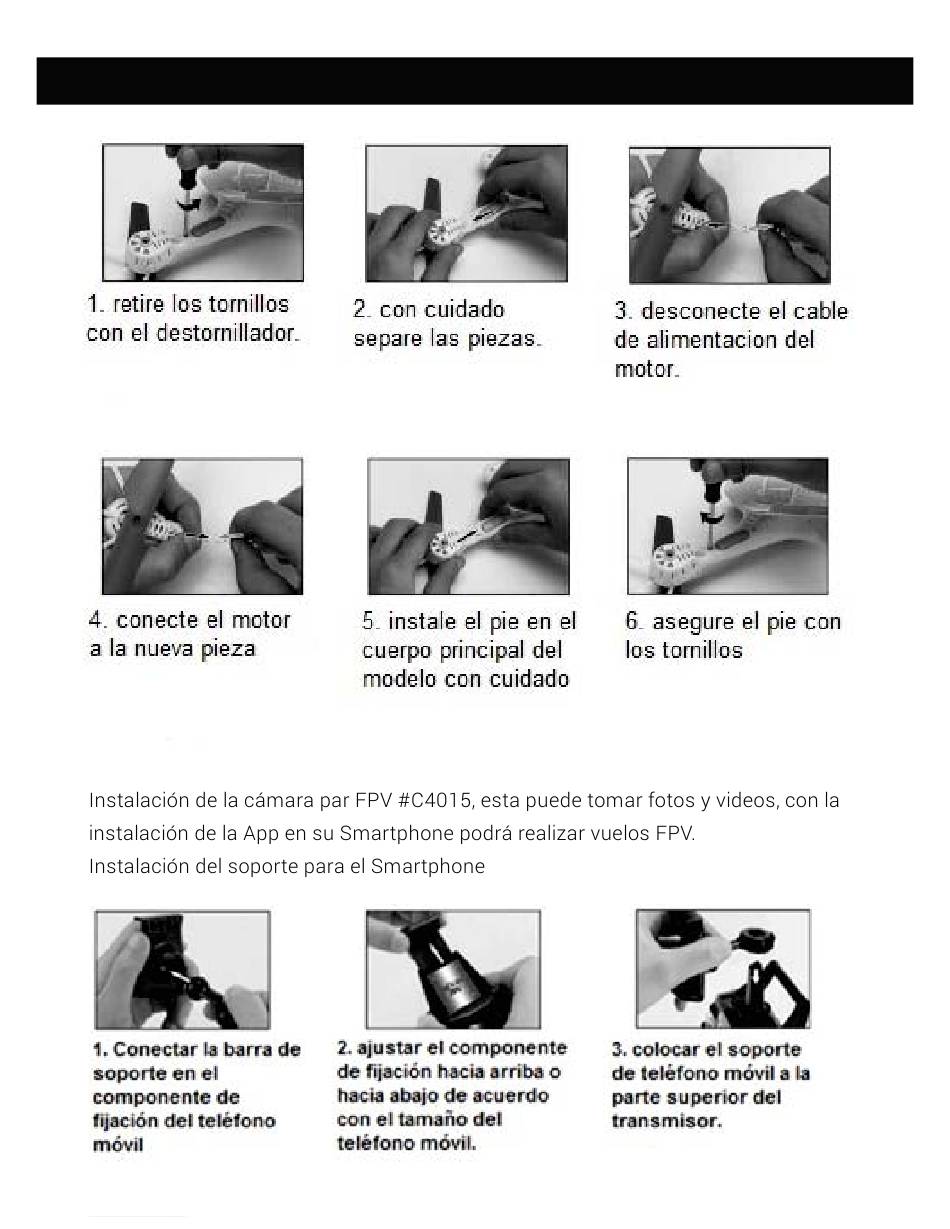 1. retire los tornillos con el destornillador.

2. con cuidado separe las piezas.

3. desconecte el cable de alimentacion del motor.

4. conecte el motor a la nueva pieza

5. instale el pie en el cuerpo principal del modelo con cuidado

6. asegure el pie con los tornillos

Instalación de la cámara par FPV #C4015, esta puede tomar fotos y videos, con la instalación de la App en su Smartphone podrá realizar vuelos FPV.
Instalación del soporte para el Smartphone

1. Conectar la barra de soporte en el componente de fijación del teléfono móvil

2. ajustar el componente de fijación hacia arriba o hacia abajo de acuerdo con el tamaño del teléfono móvil.

3. colocar el soporte de teléfono móvil a la parte superior del transmisor.