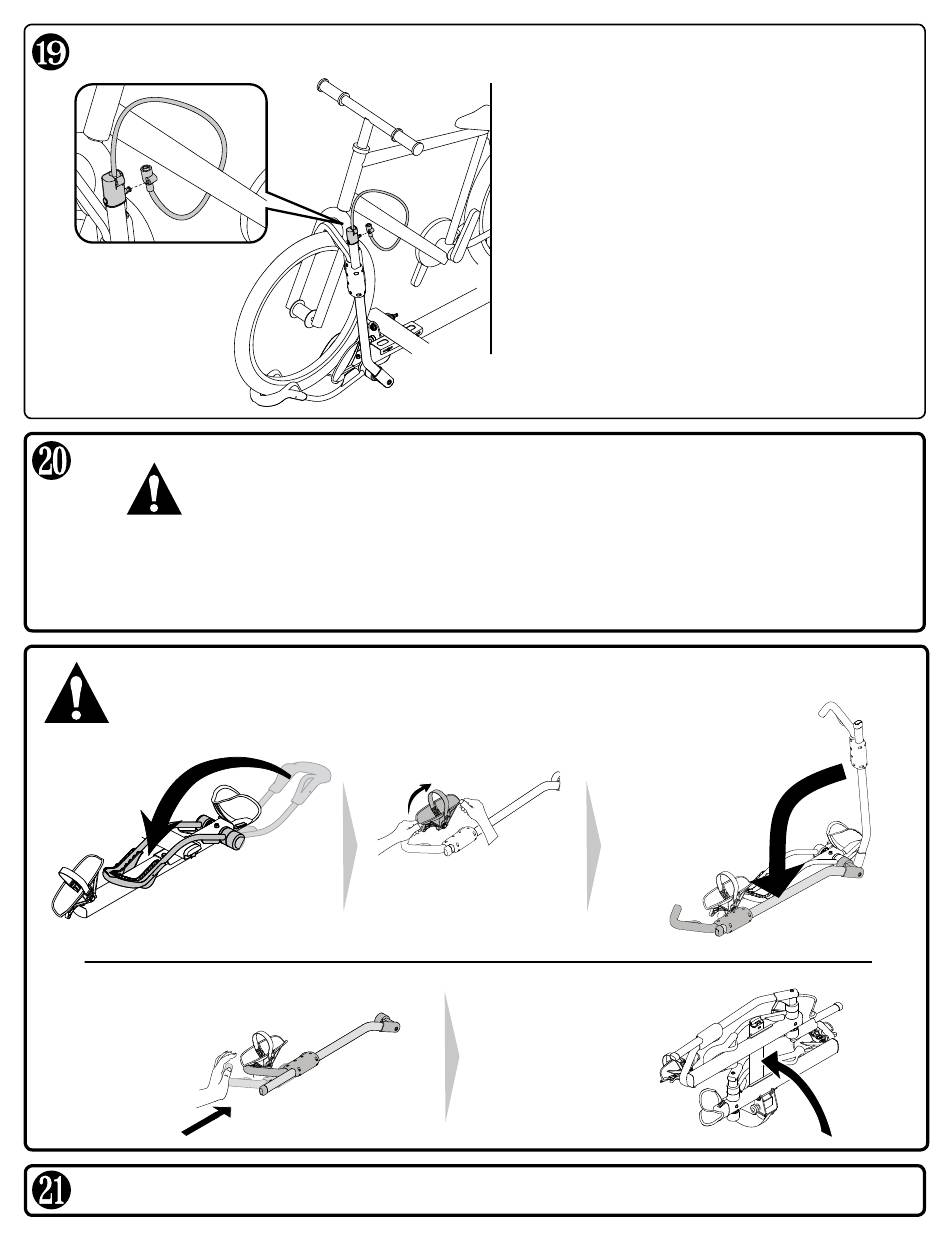 19

20

21