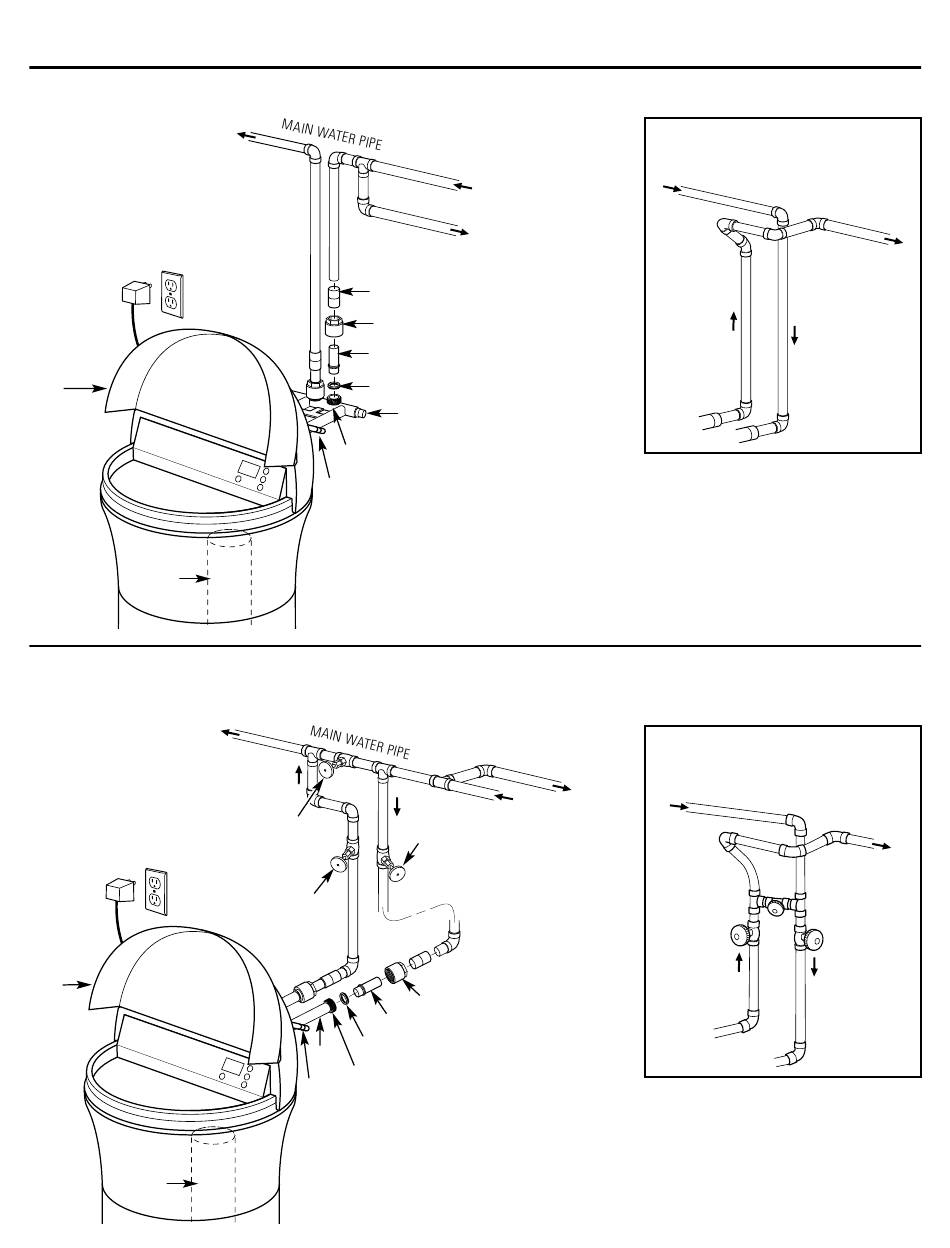 MAIN WATER PIPE

MAIN WATER PIPE