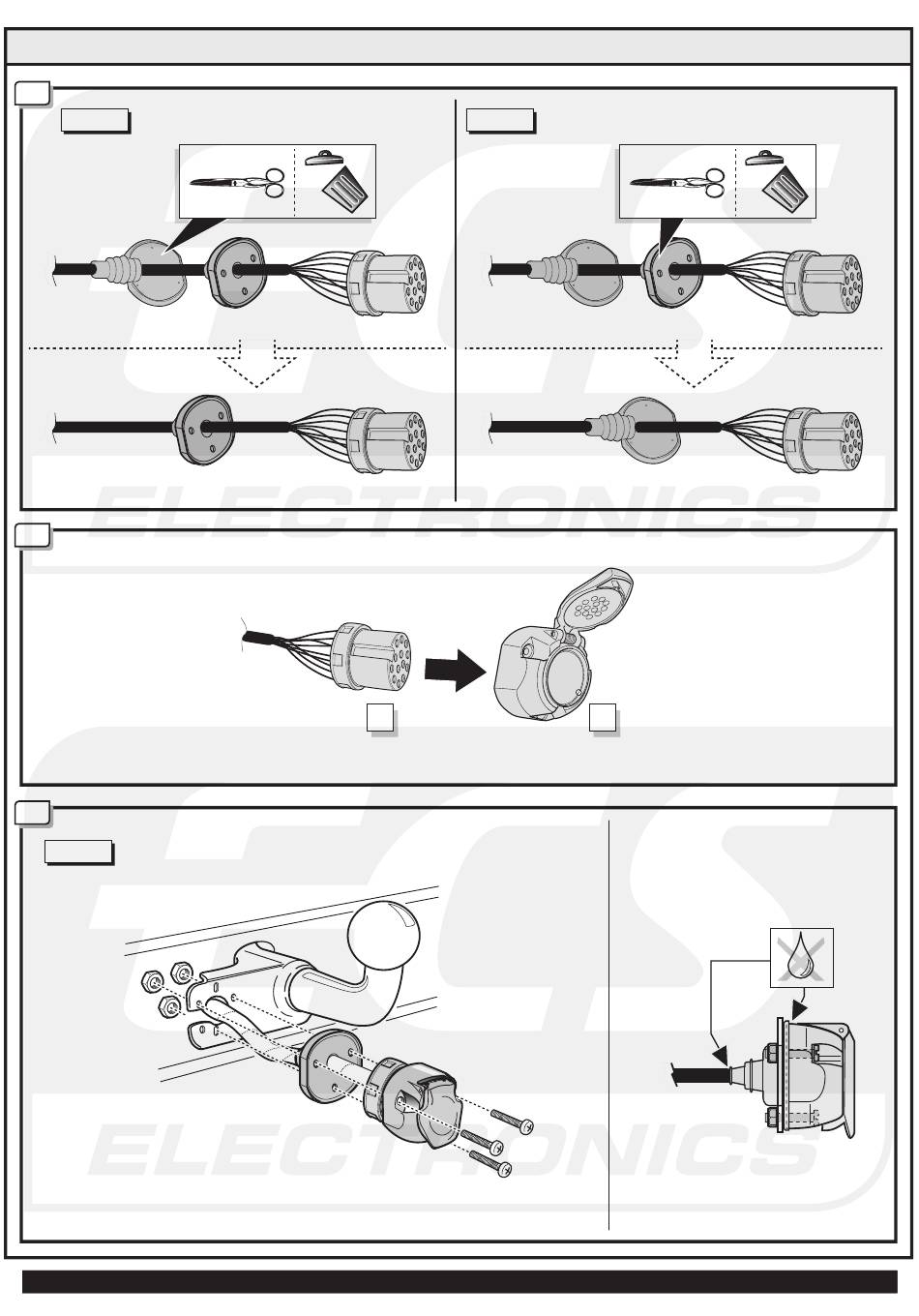 ECS
ELECTRONICS
ECS
ELECTRONICS