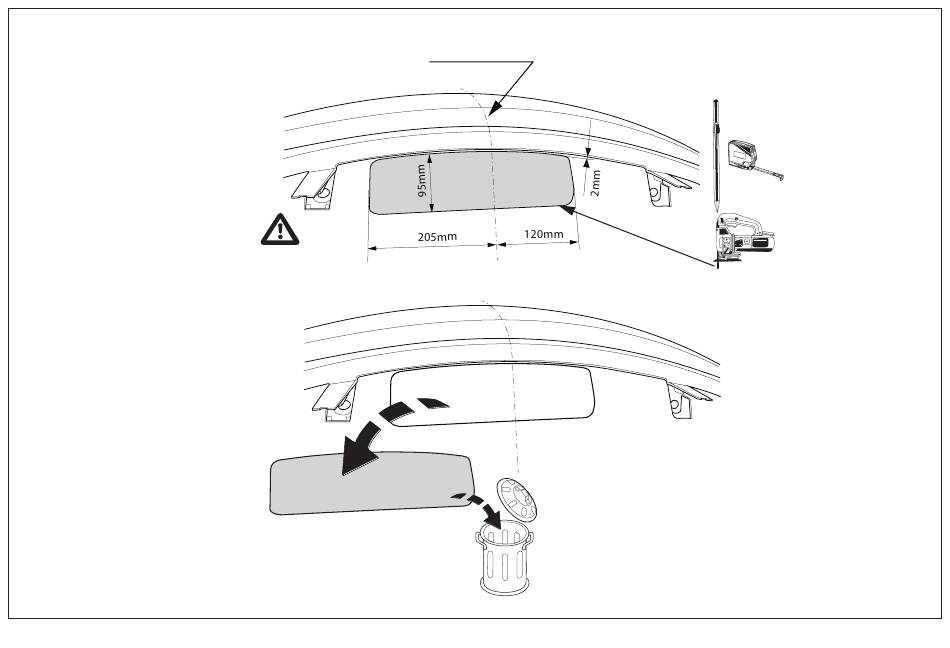 95mm

2mm

205mm

120mm