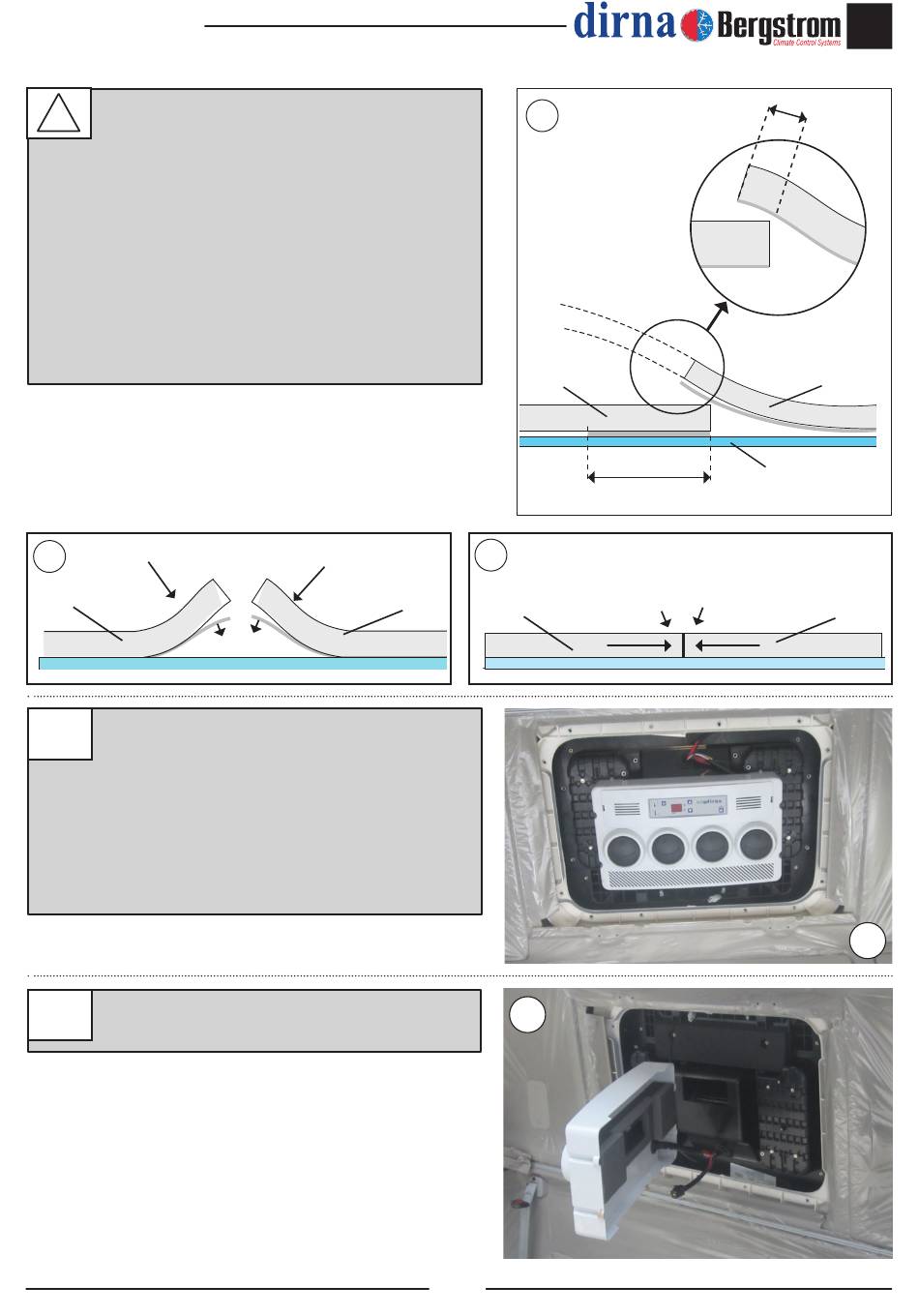 dirna Bergstrom
Climate Control Systems