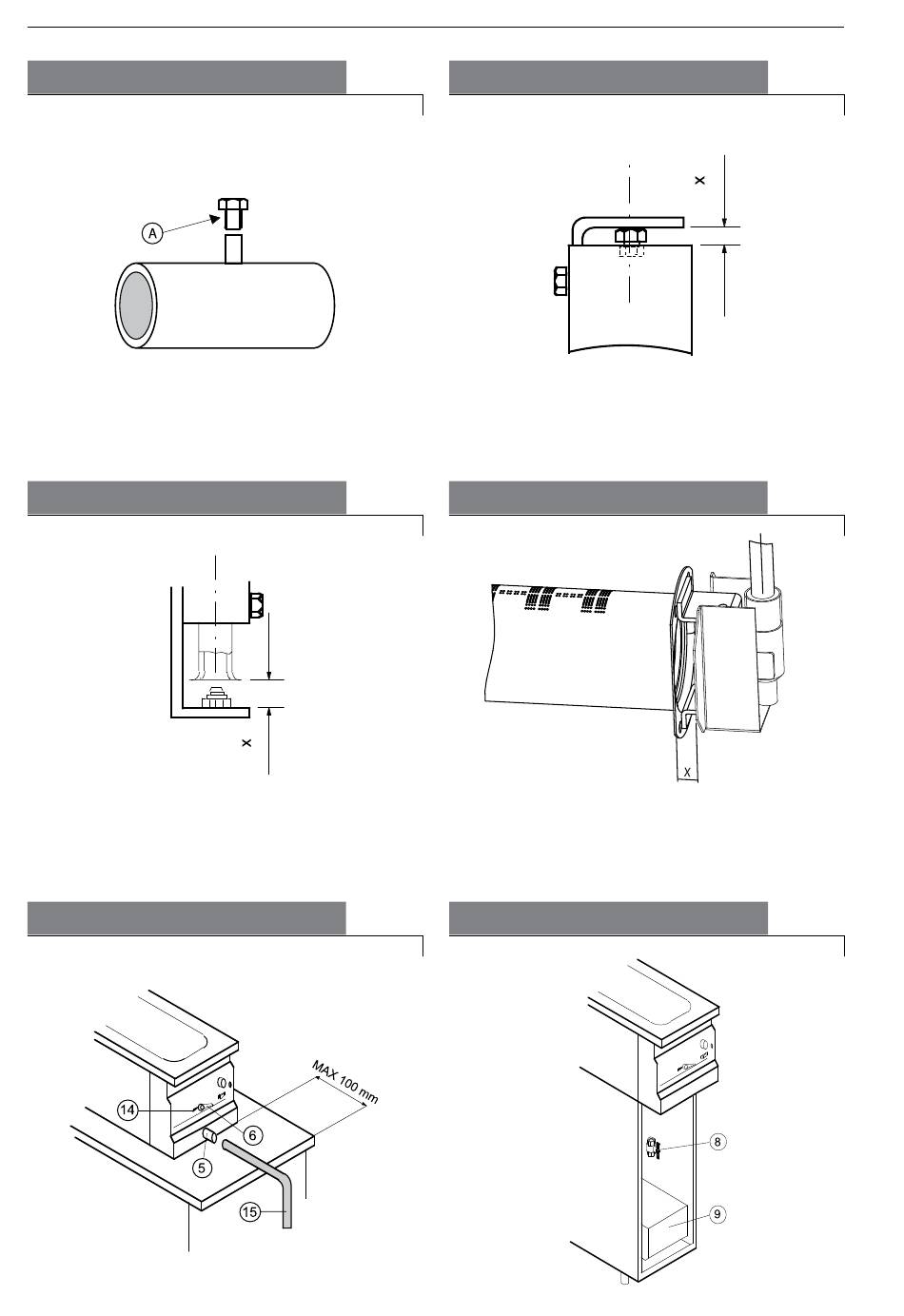 A

X

X

X

MAX 100 mm

14

6

5

15

8

9