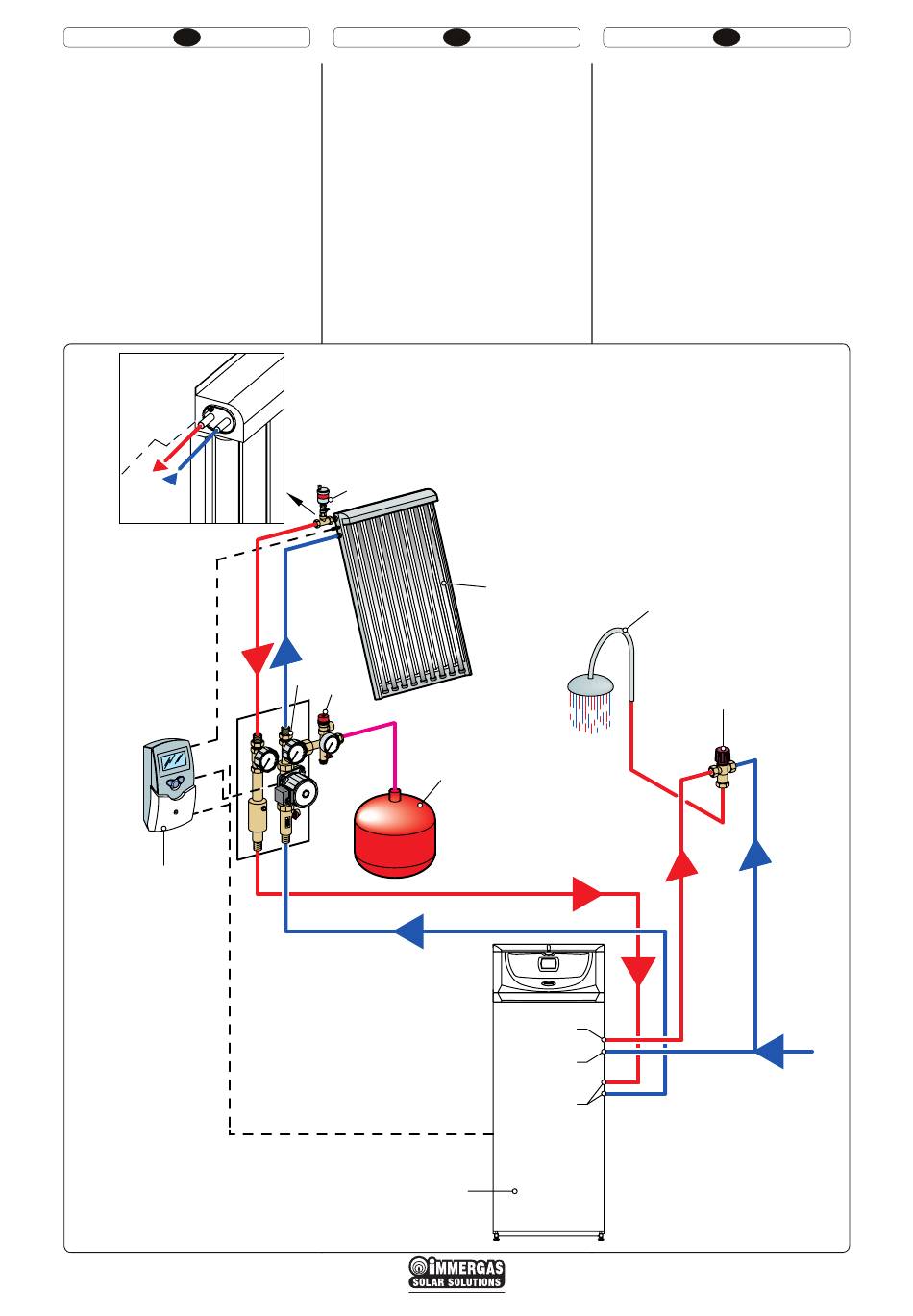 IMMERGAS
SOLAR SOLUTIONS