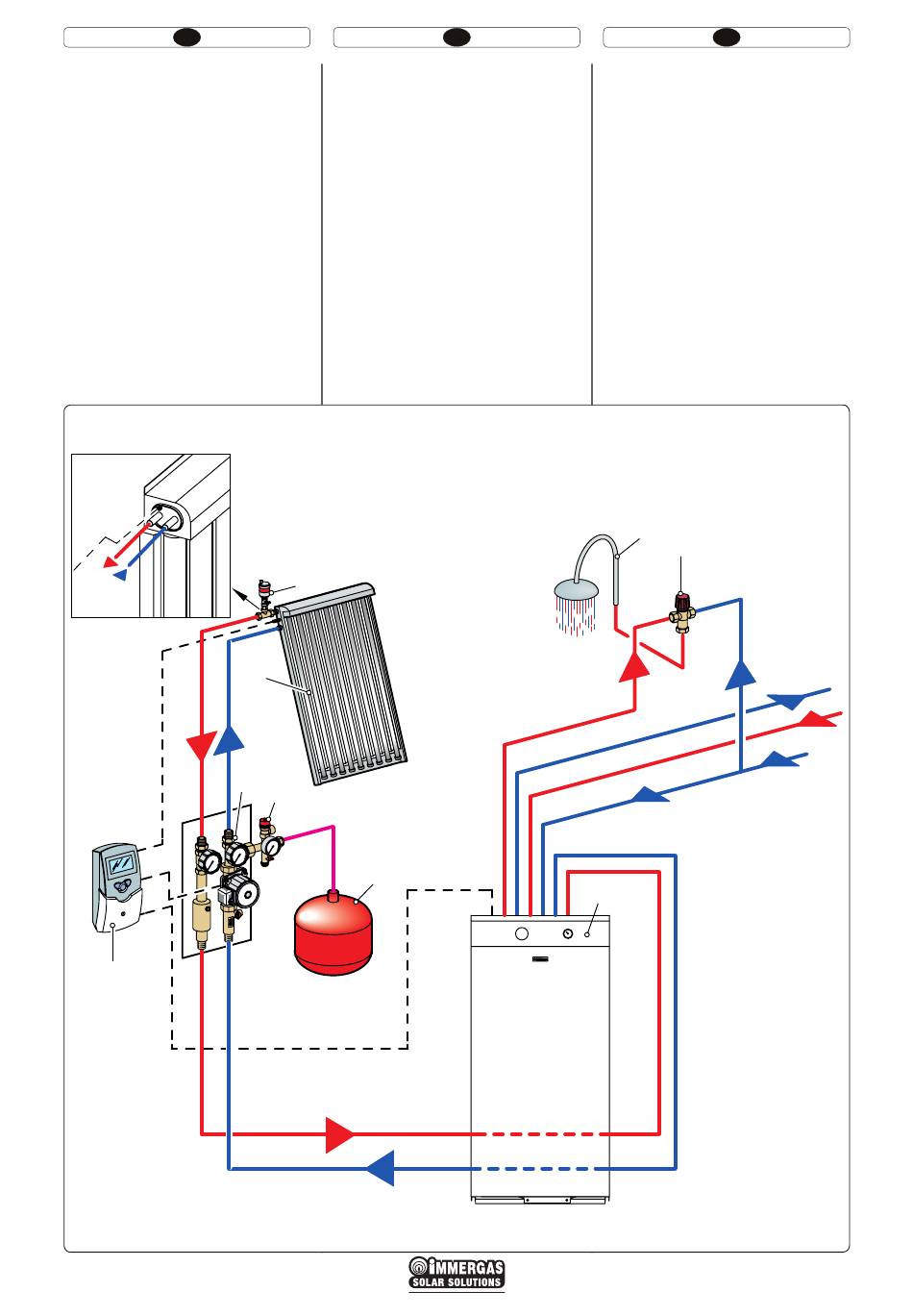 IMMERGAS
SOLAR SOLUTIONS