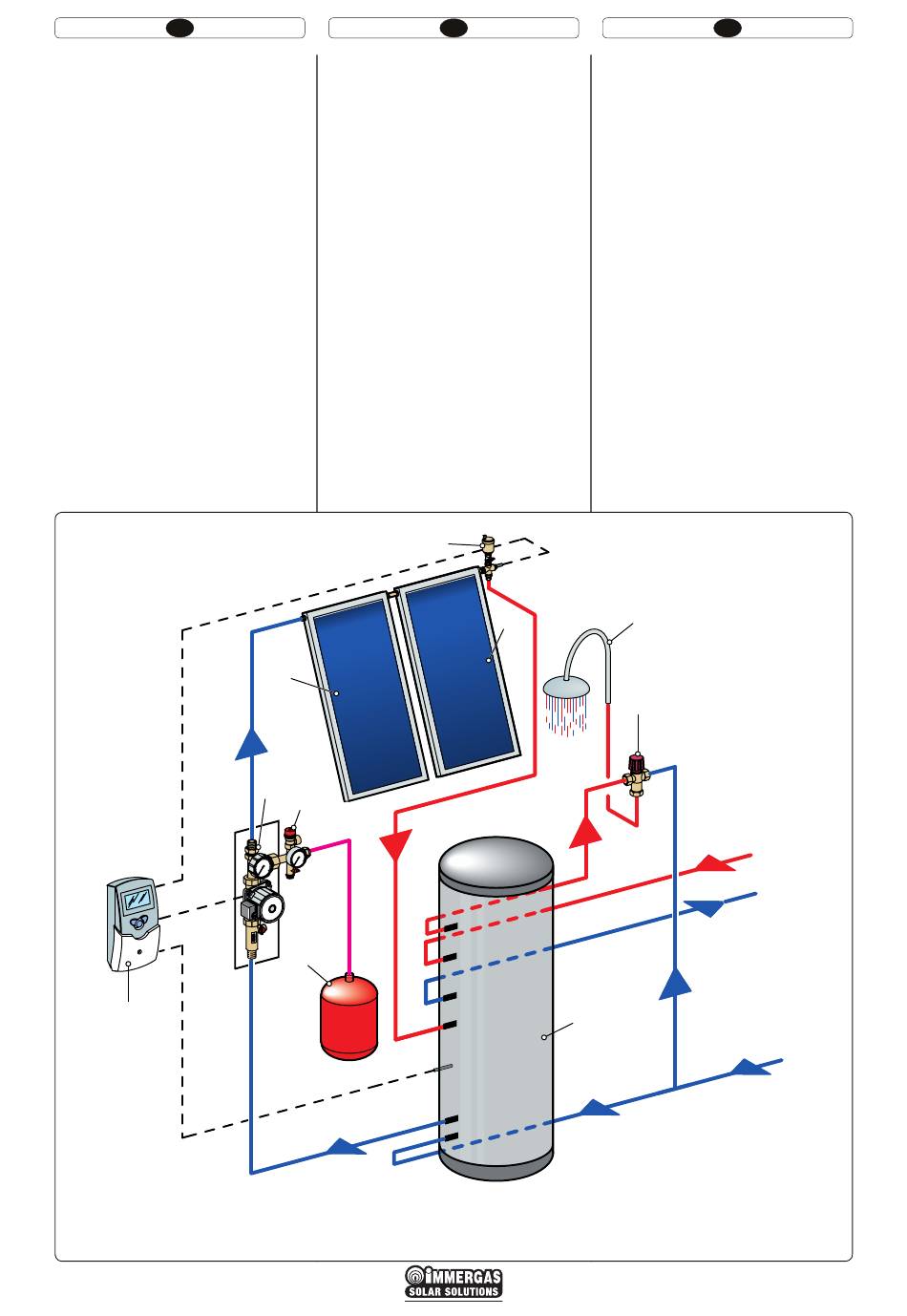 IMMERGAS
SOLAR SOLUTIONS