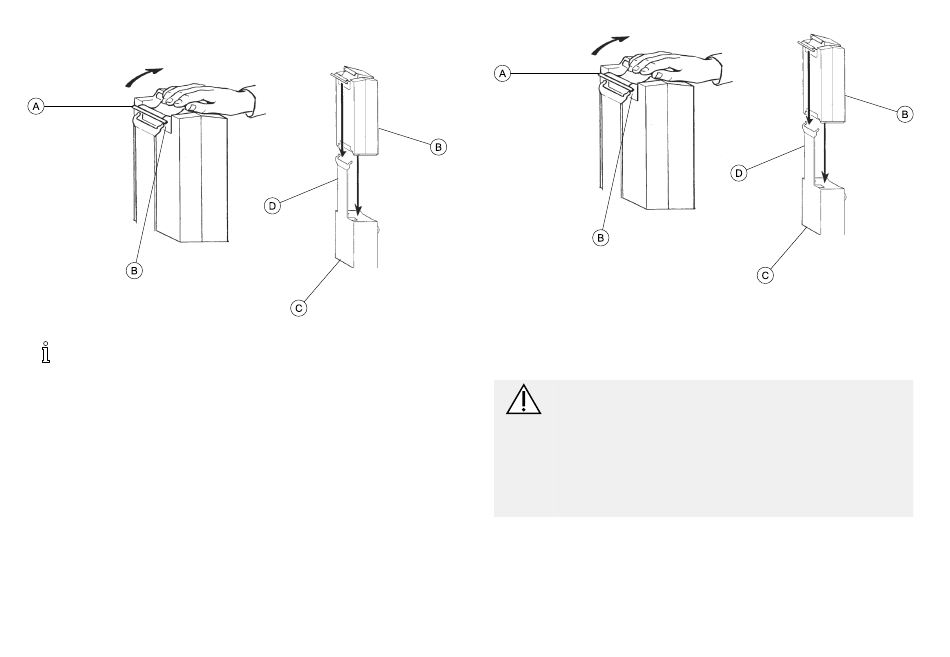 A
B
B
D
C
A
B
B
D
C