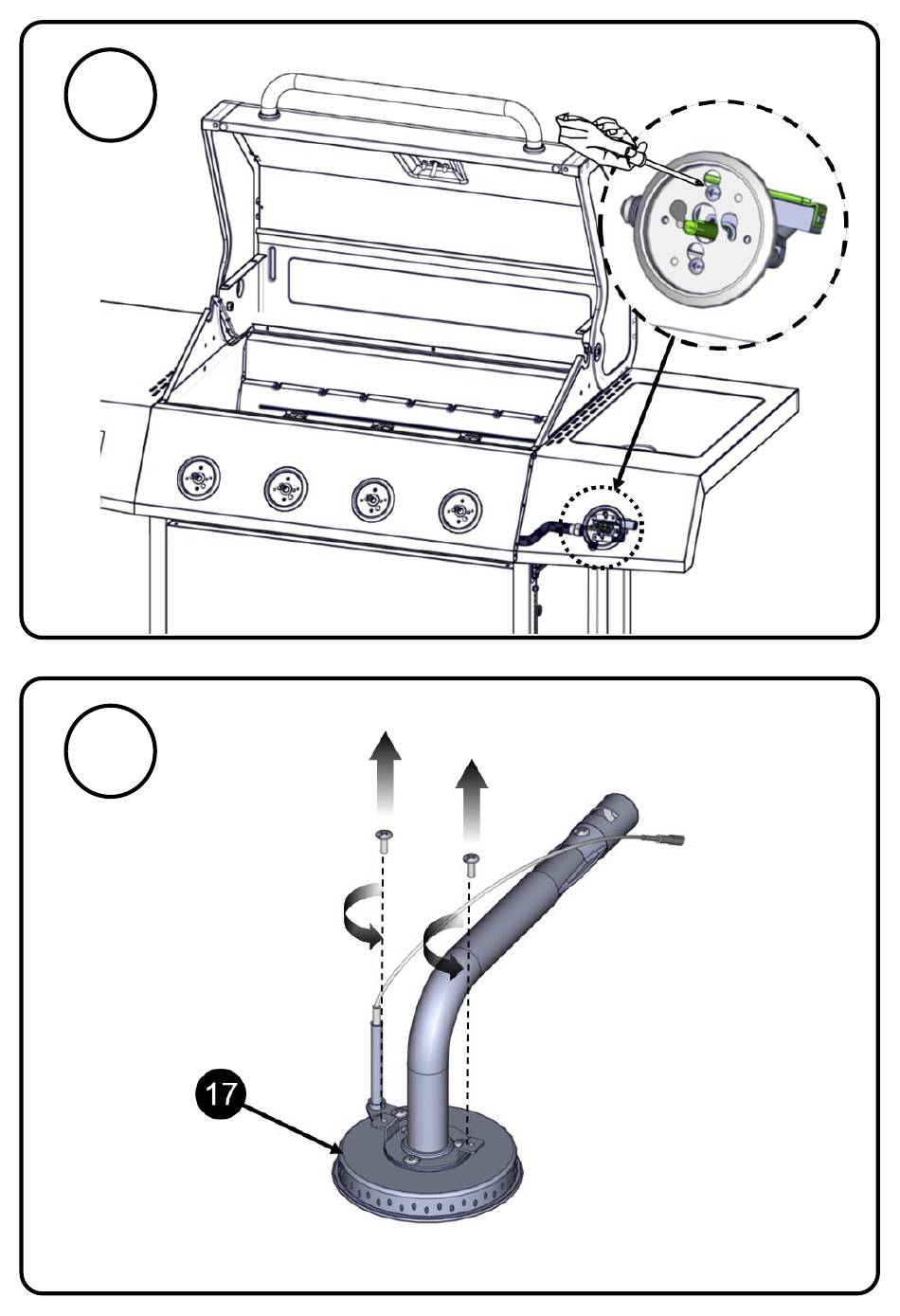 17