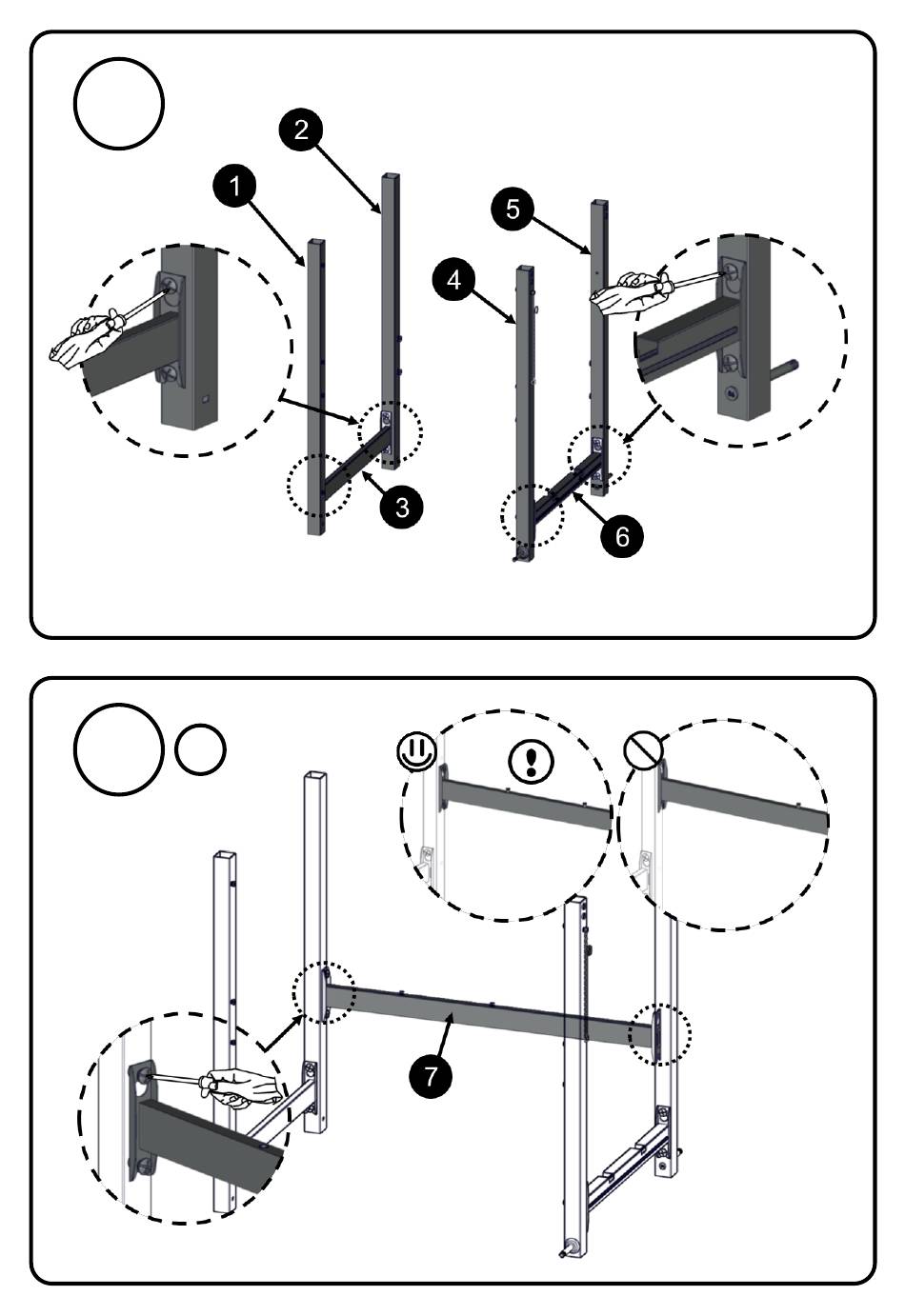 2
1
5
4
3
6

7