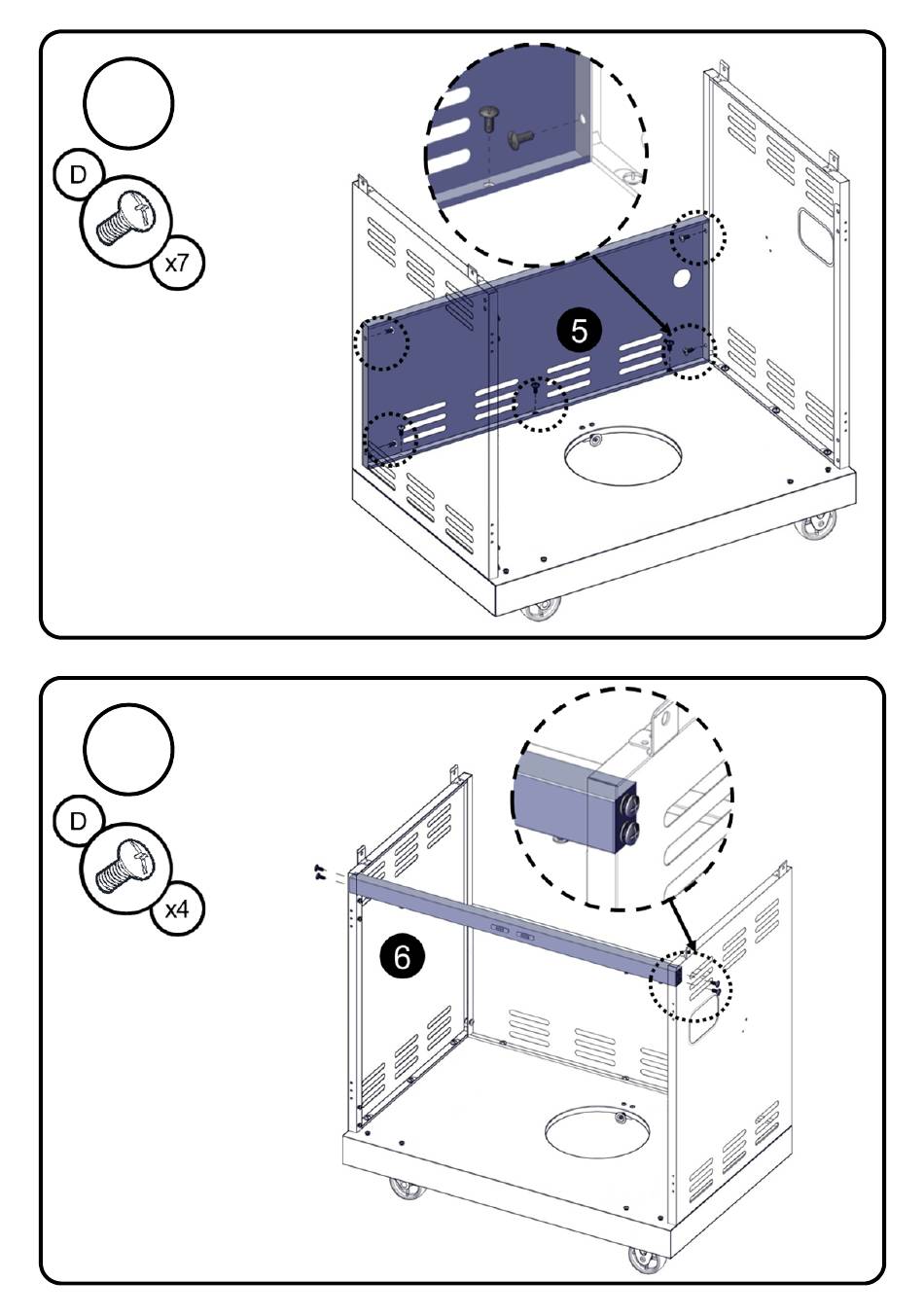 D
x7
5

D
x4
6