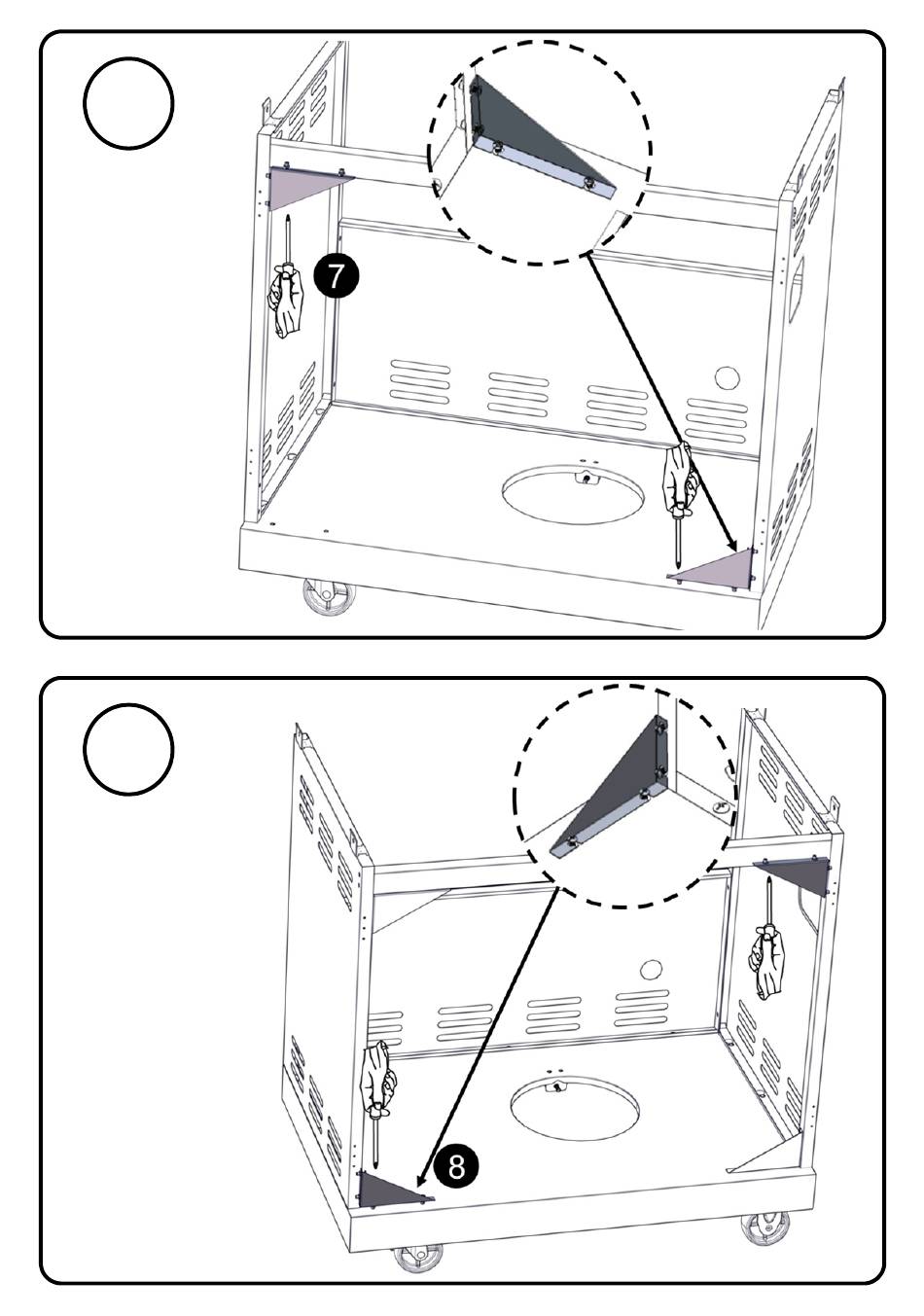 7

8