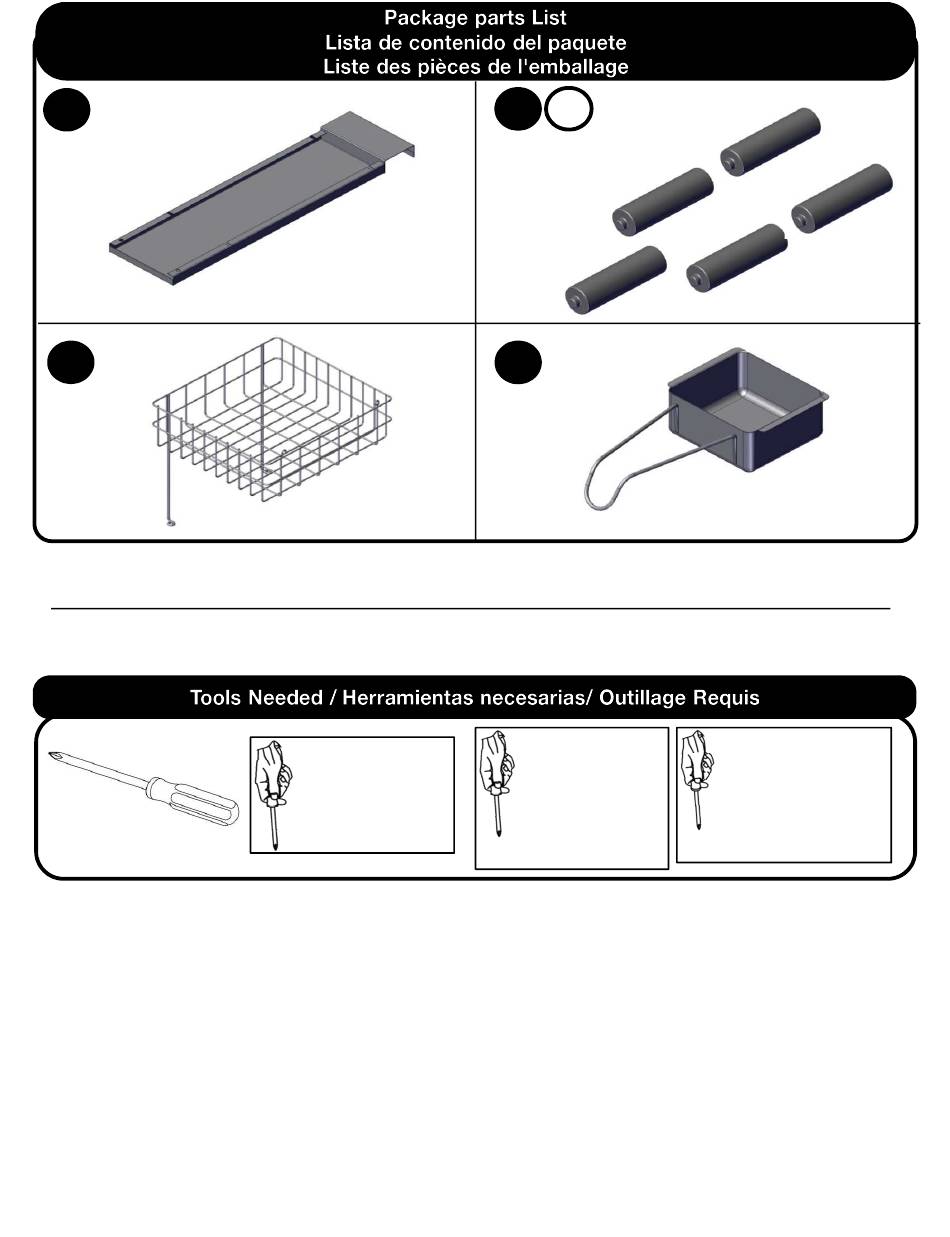 Package parts List
Lista de contenido del paquete
Liste des pièces de l'emballage

Tools Needed / Herramientas necesarias/ Outillage Requis