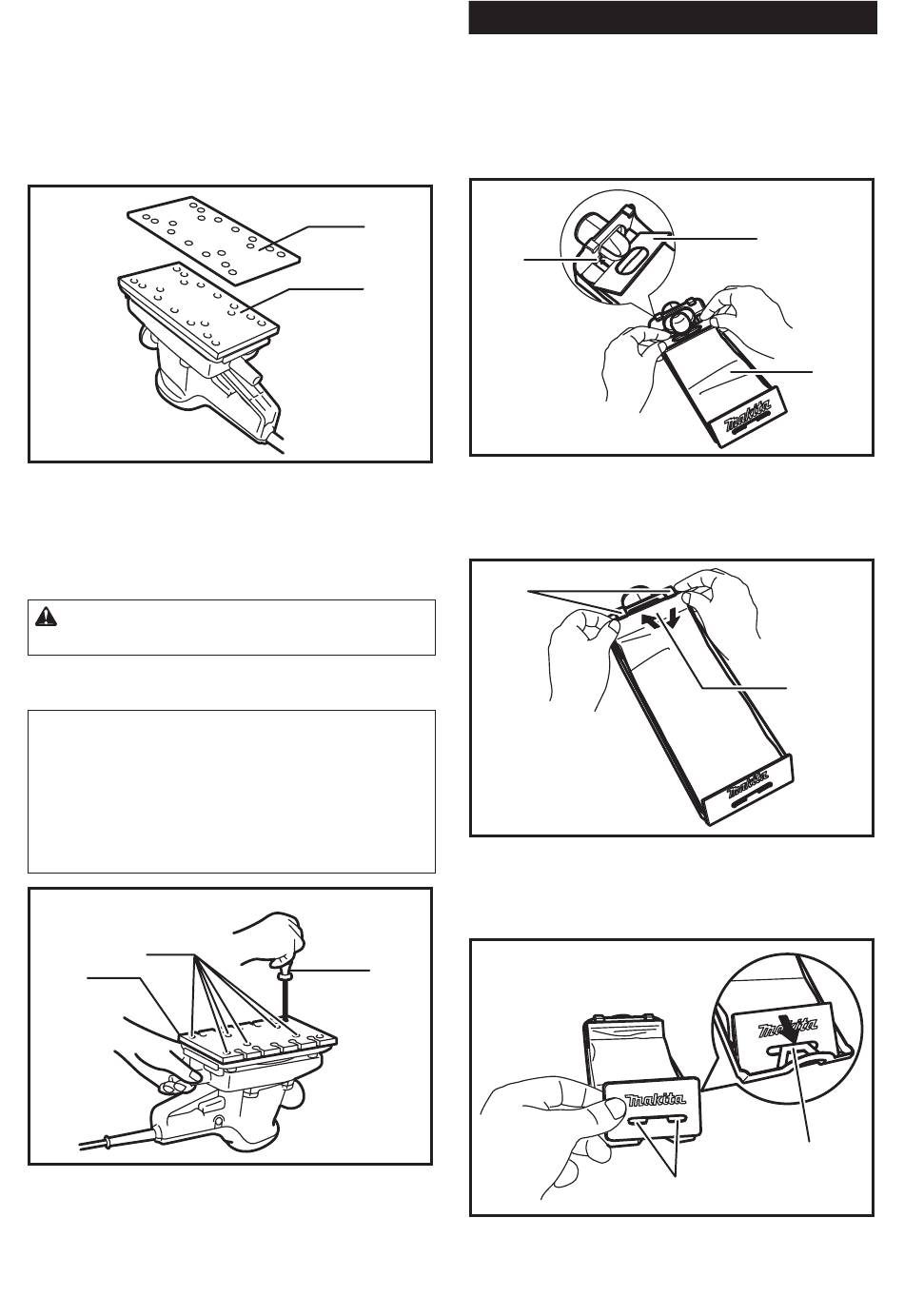 makita
makita
makita
makita