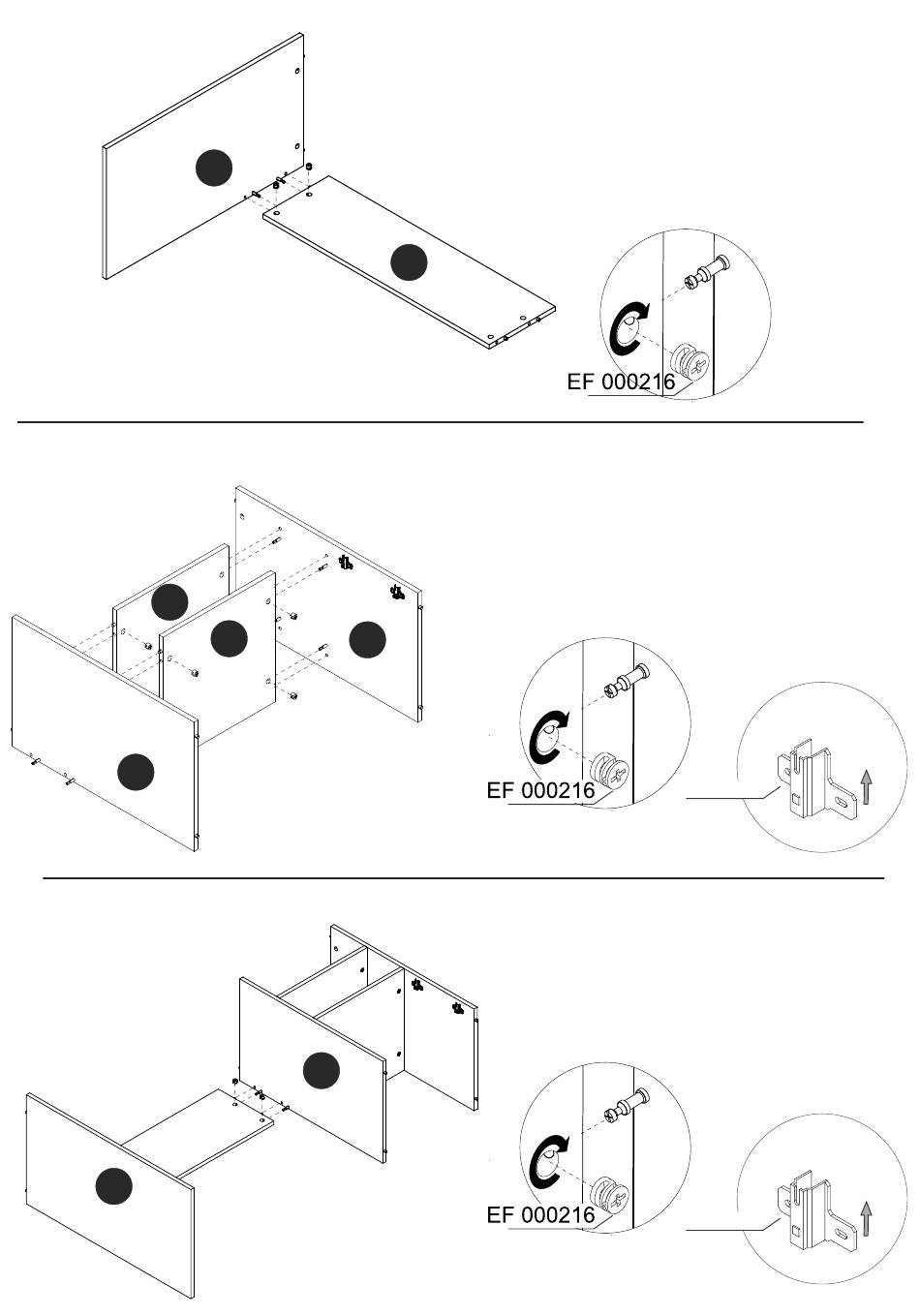 EF 000216

EF 000216

EF 000216