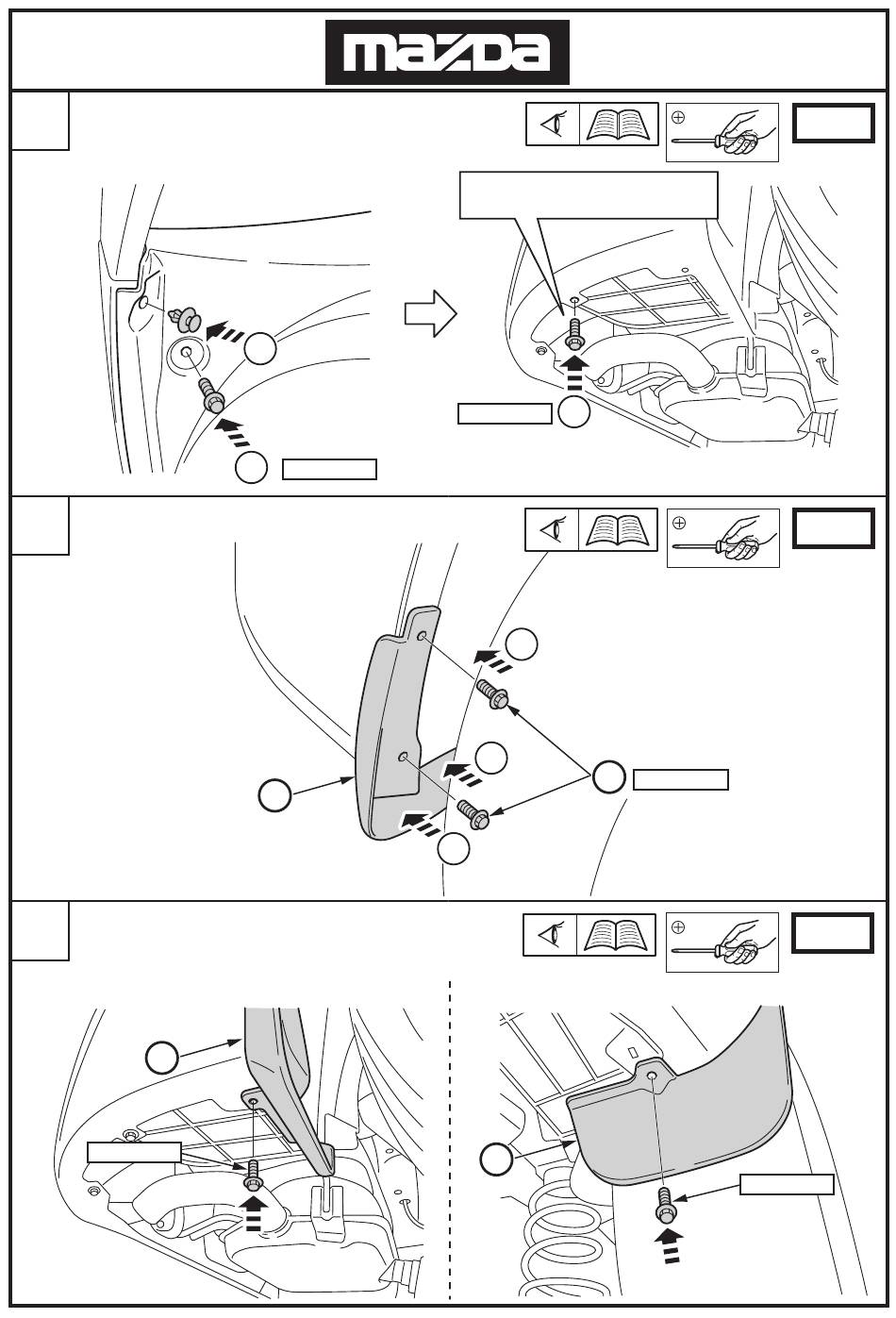 mazda