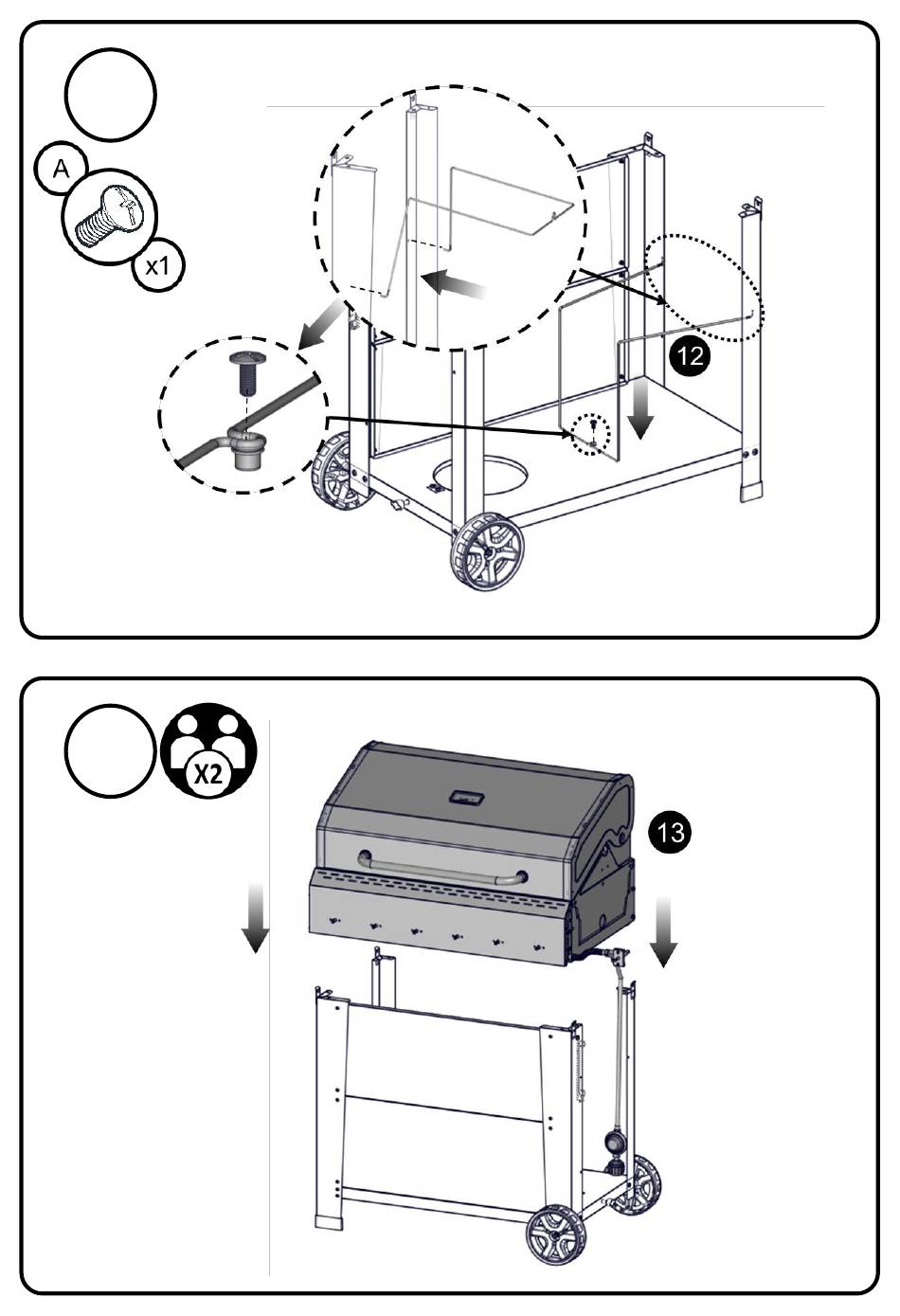 A

x1

12

X2

13