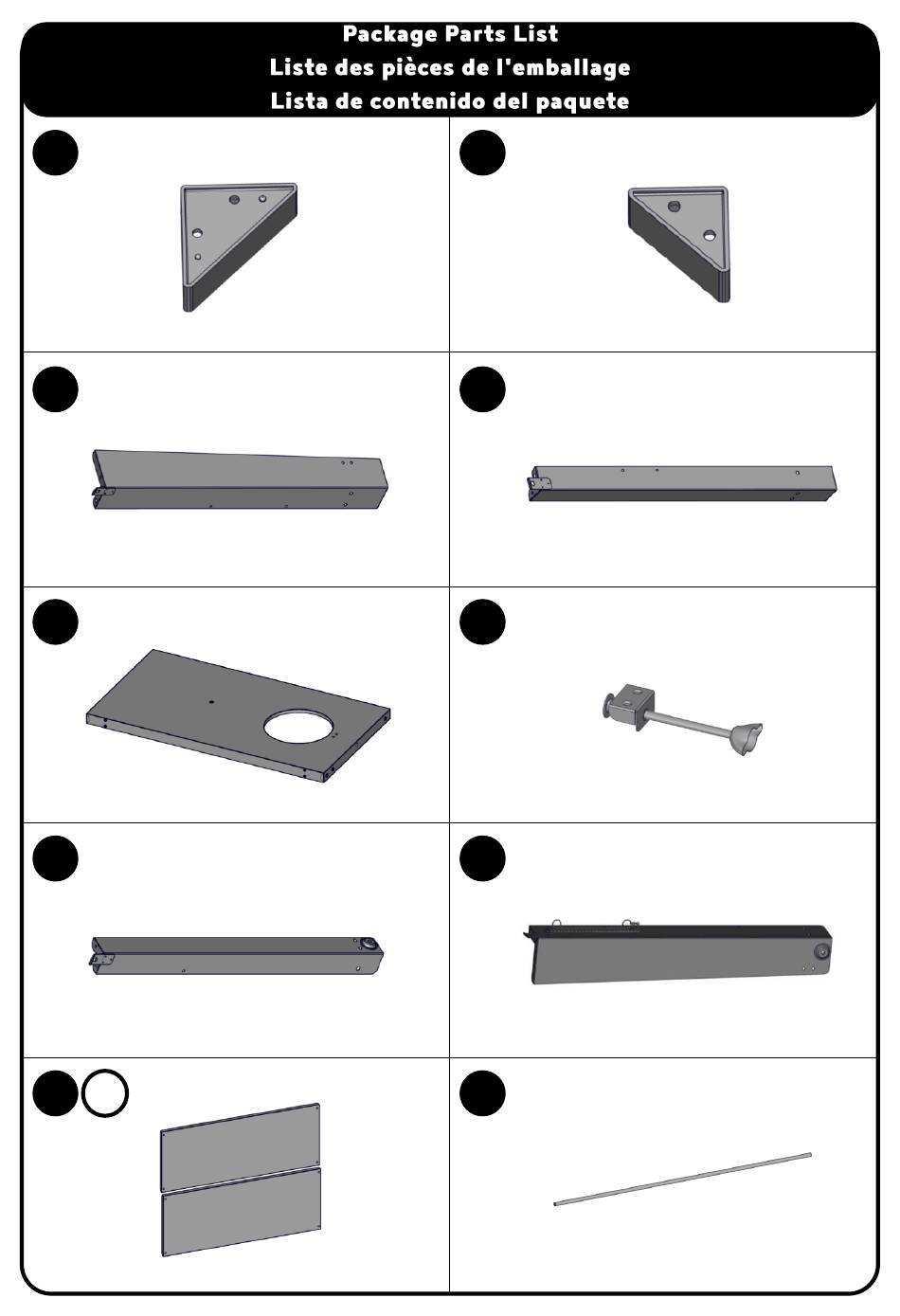 Package Parts List
Liste des pièces de l'emballage
Lista de contenido del paquete