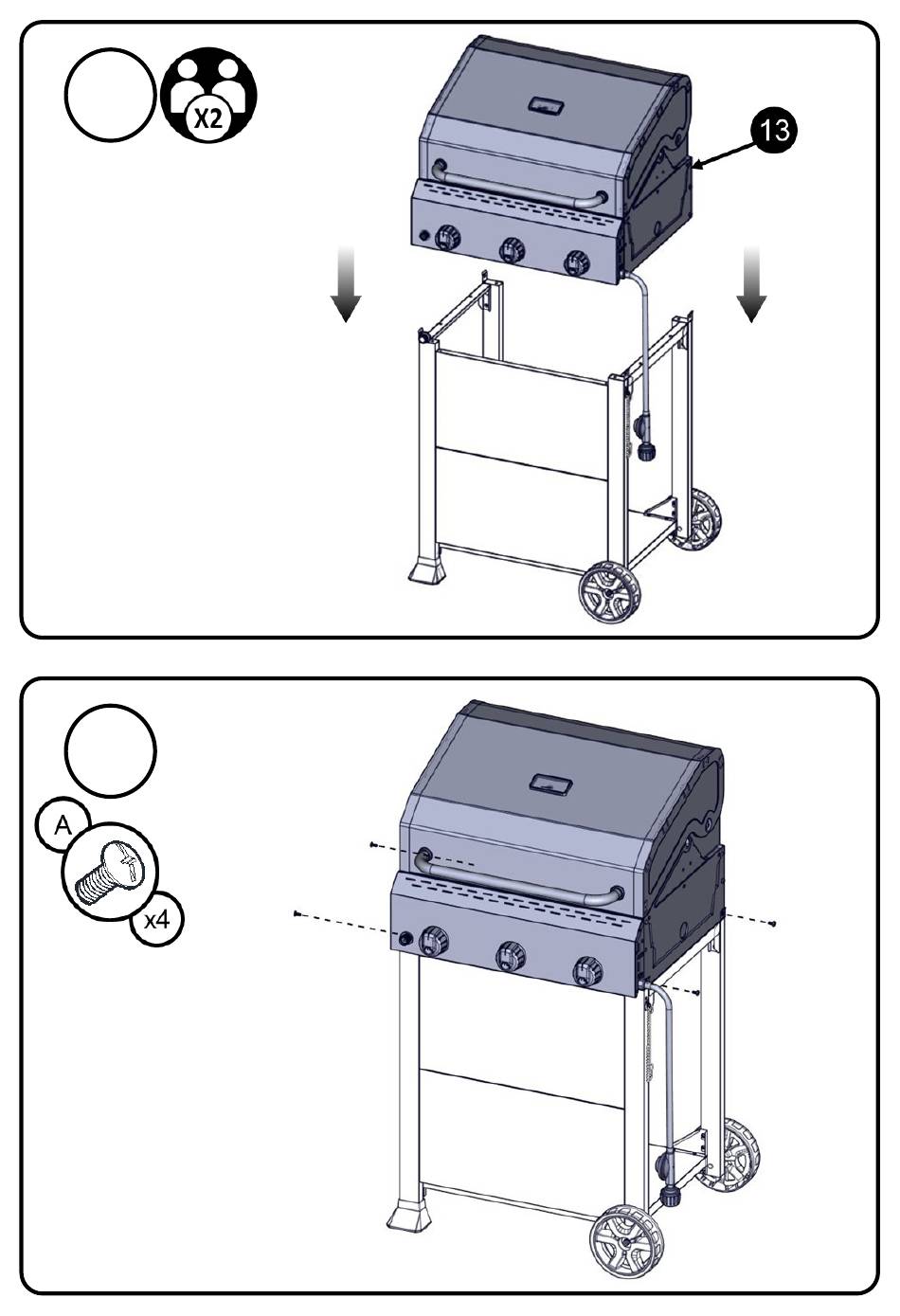 X2

13

A

x4