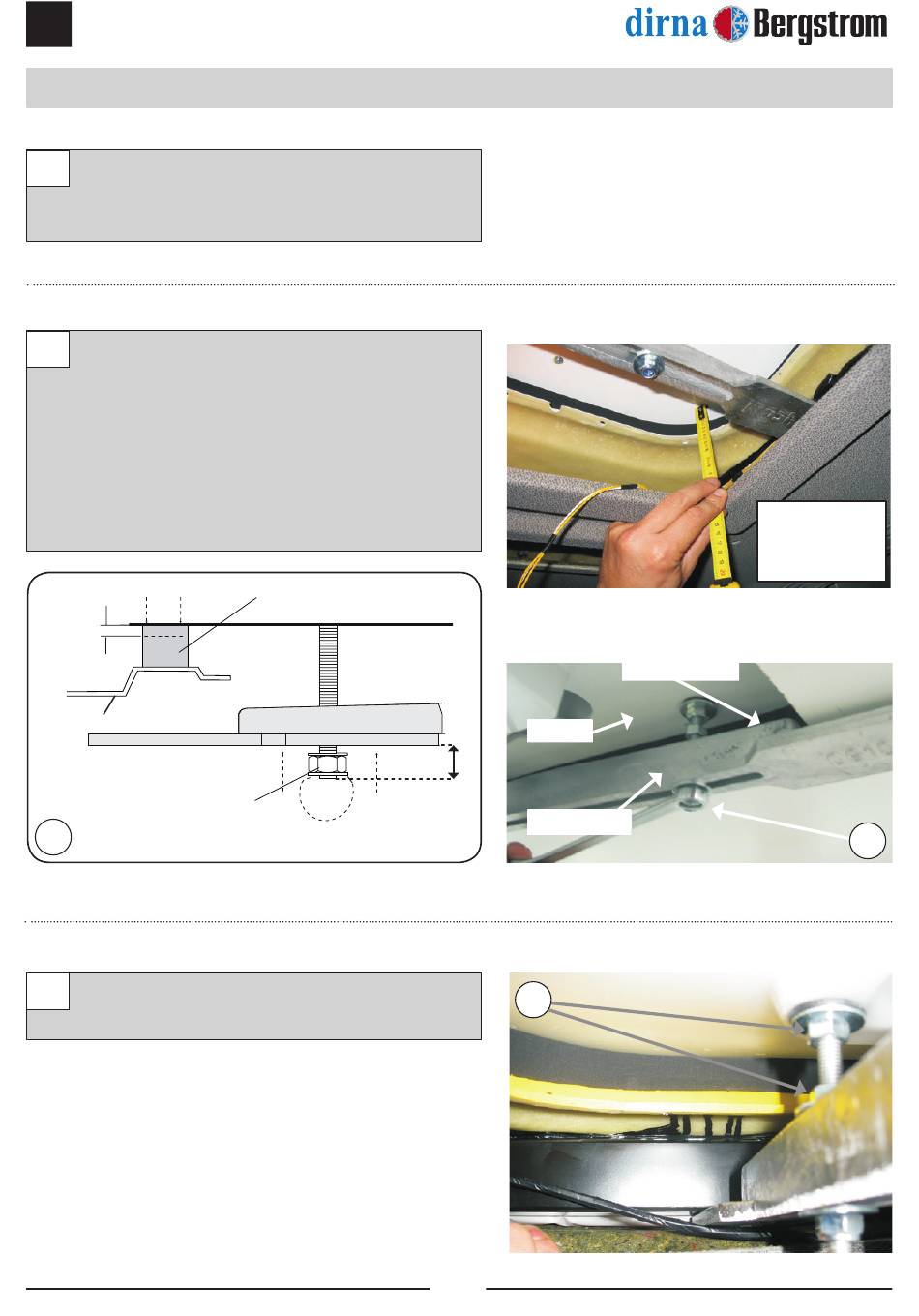 dirna Bergstrom