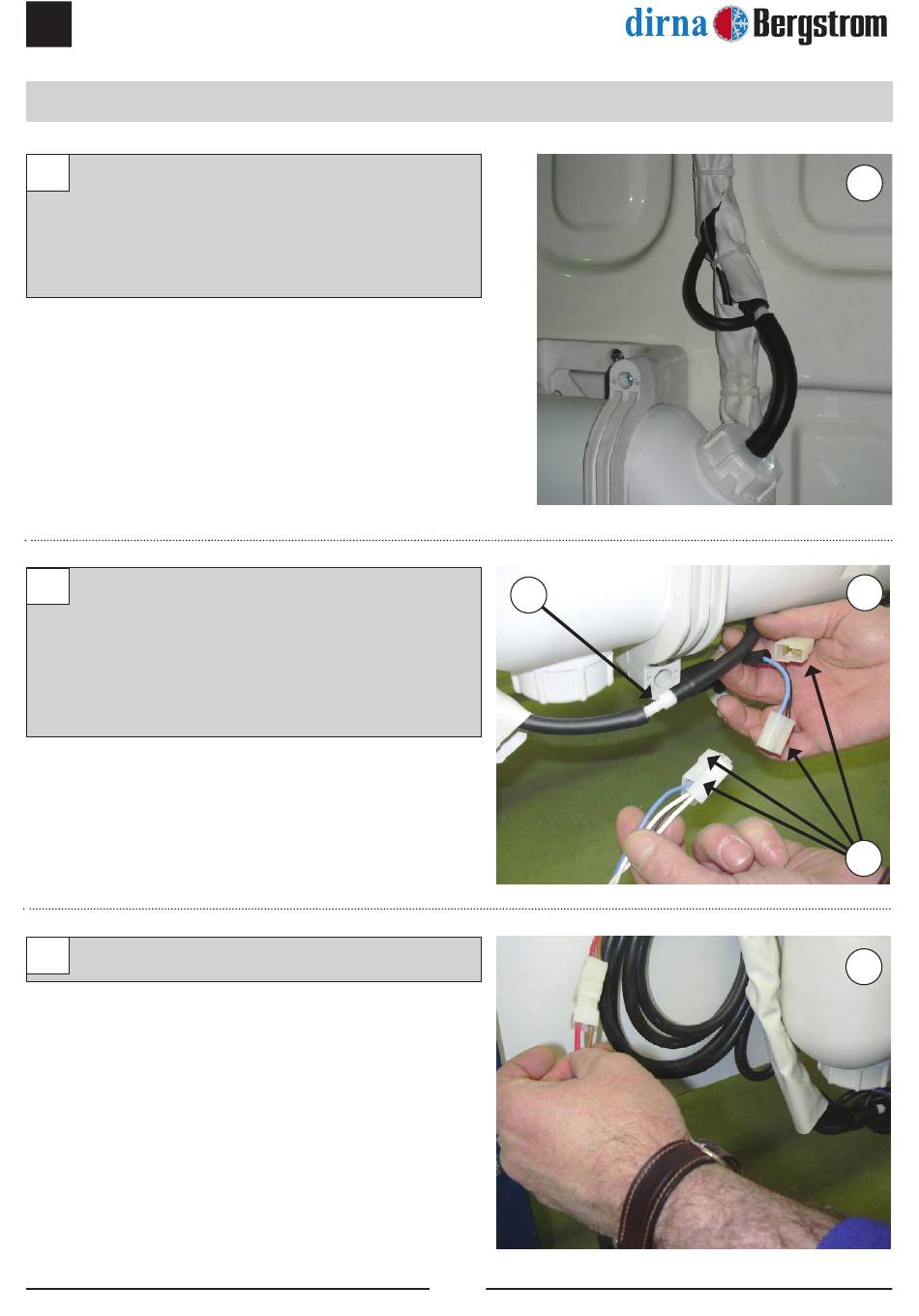 dirna Bergstrom