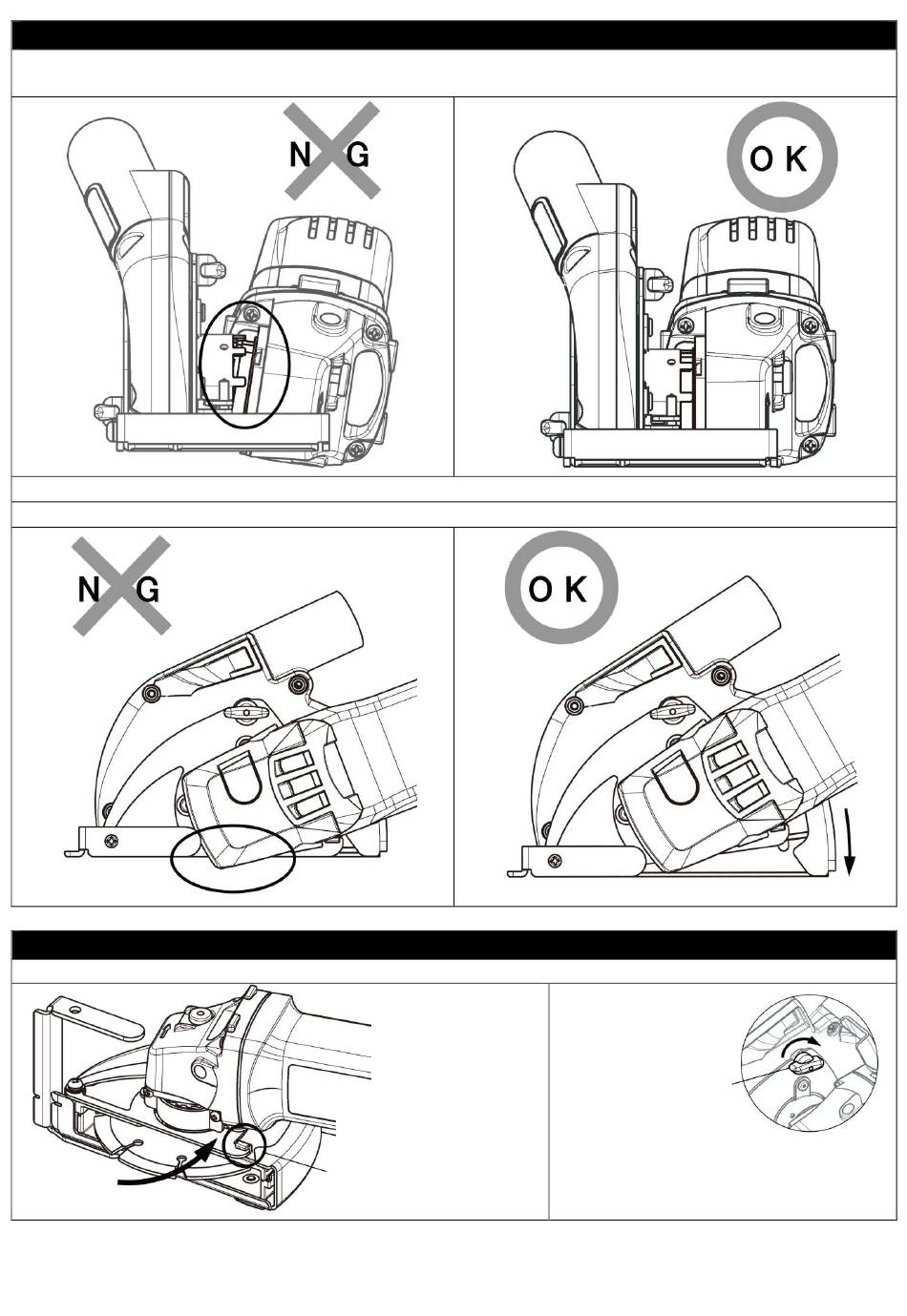 NG

OK

NG

OK