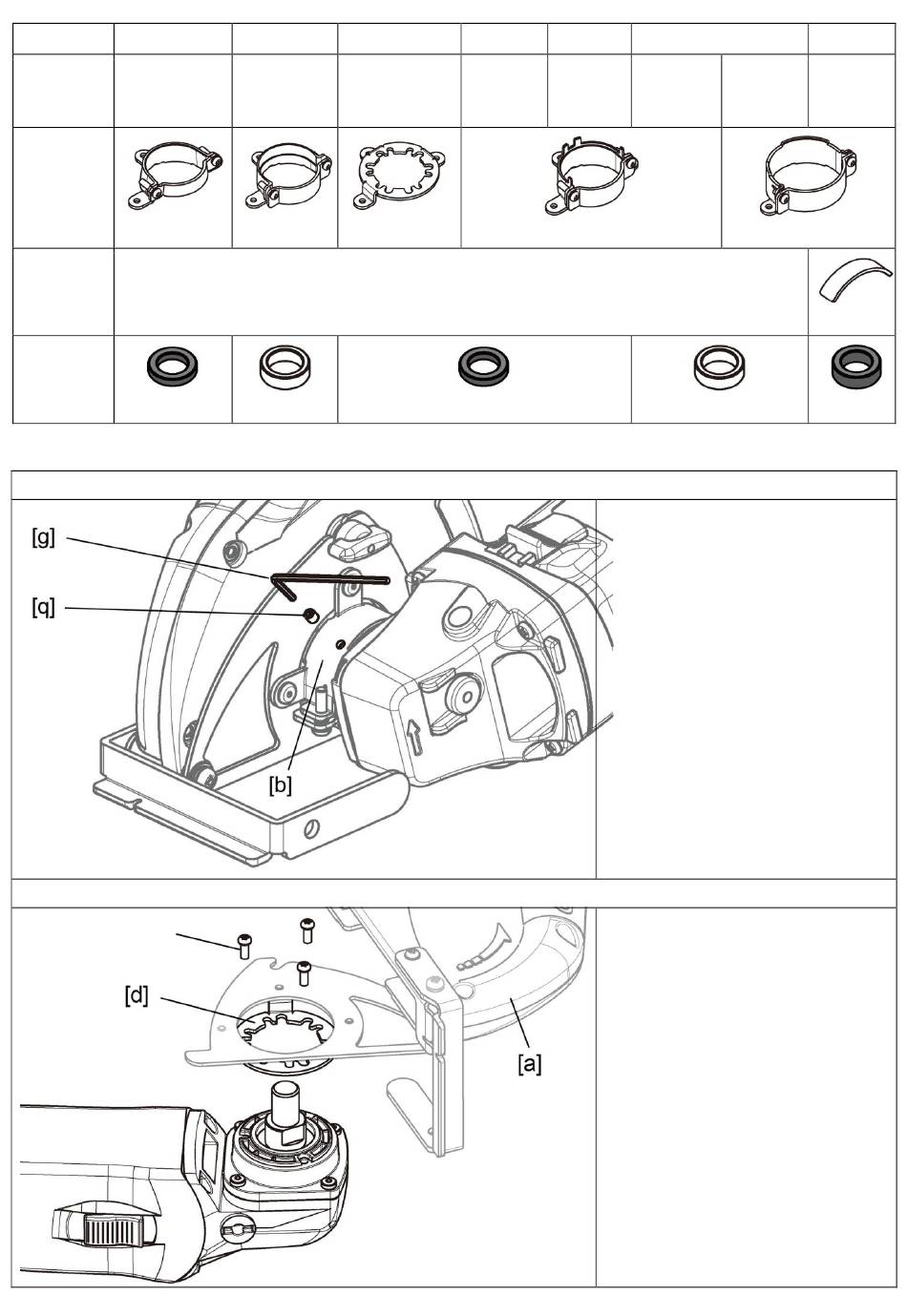 [g]

[q]

[b]

[d]

[a]