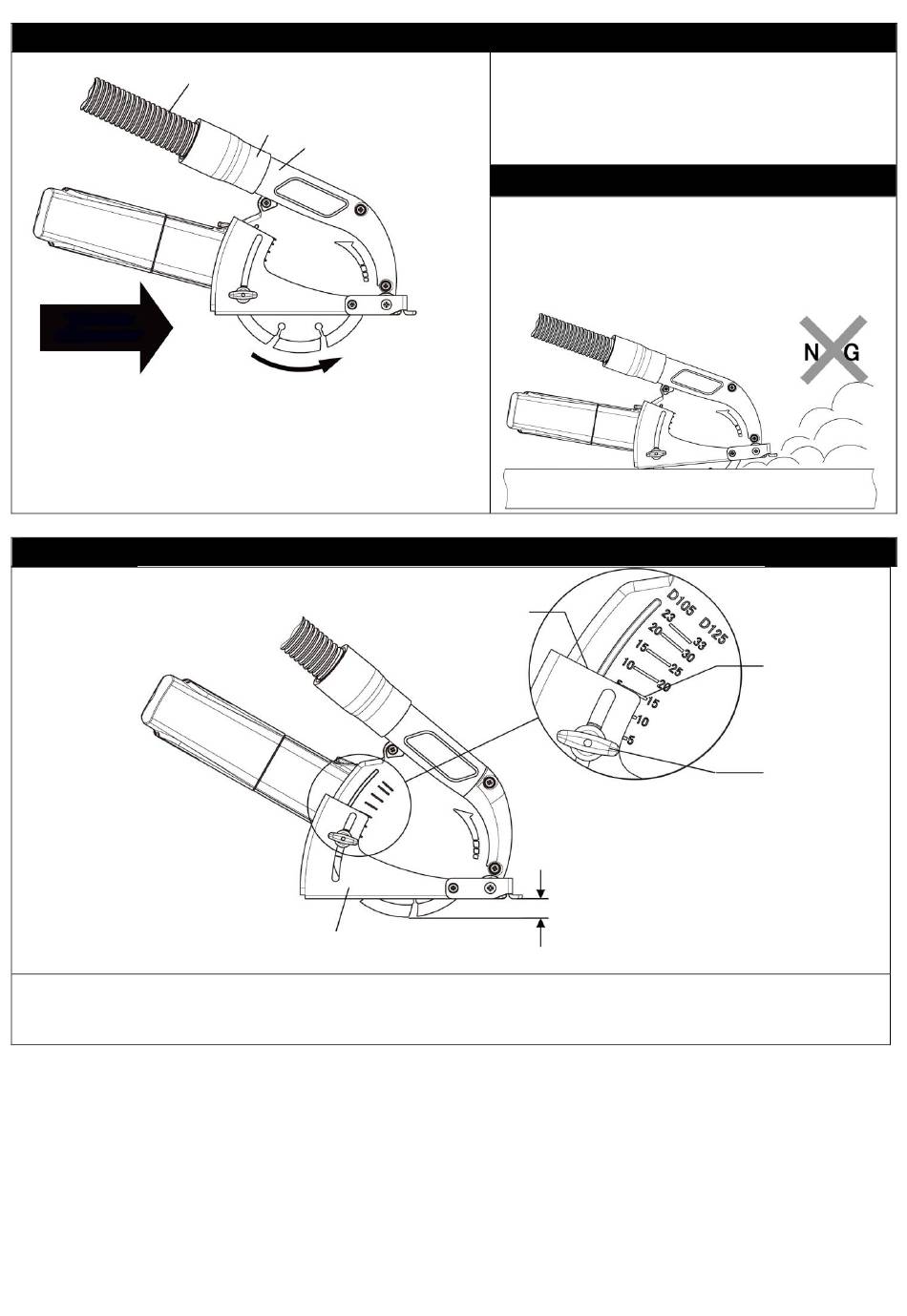 N G

D105 D125
23 33
20 30
15 25
10 20
5 15
10
5