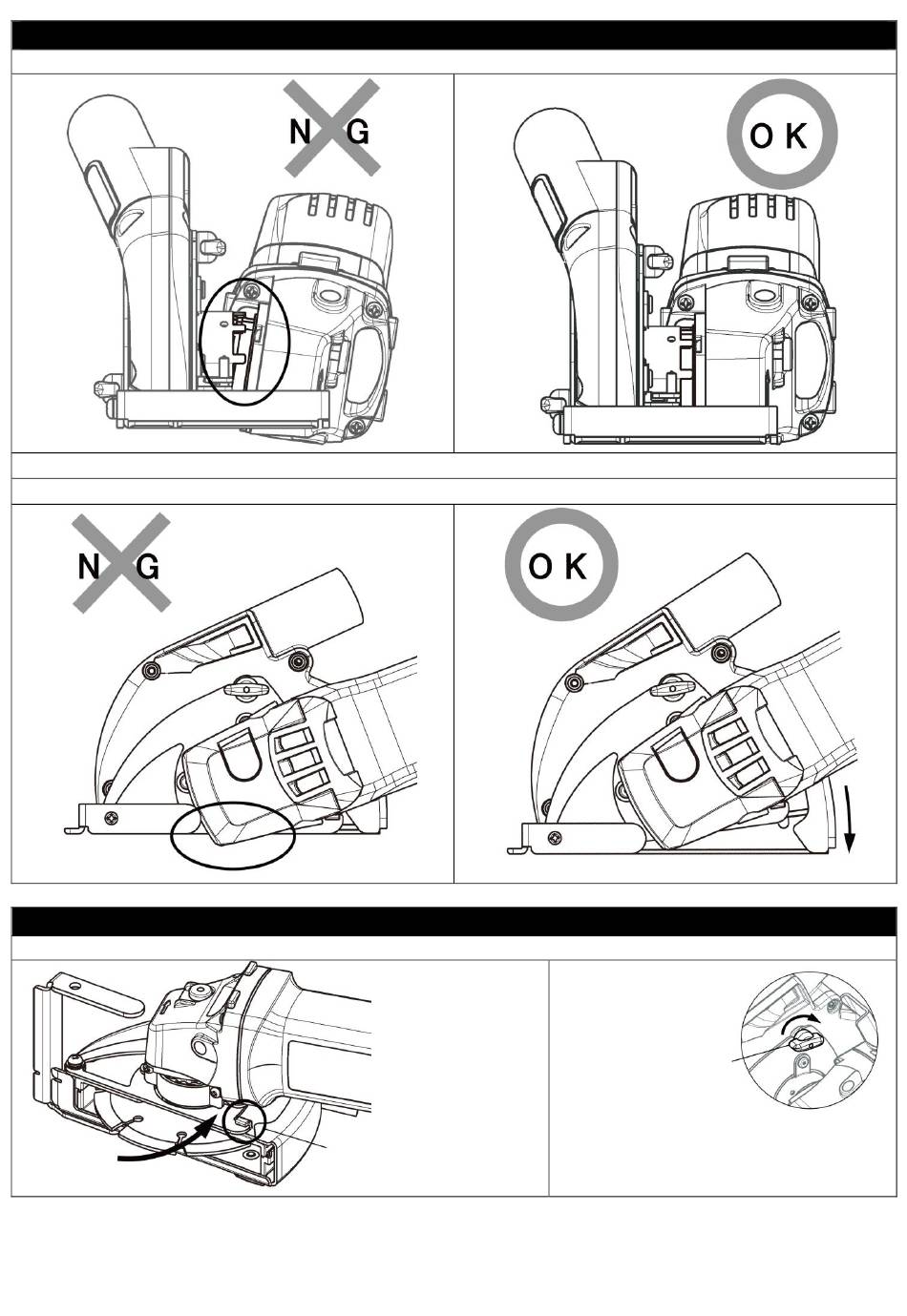 NG

OK

NG

OK