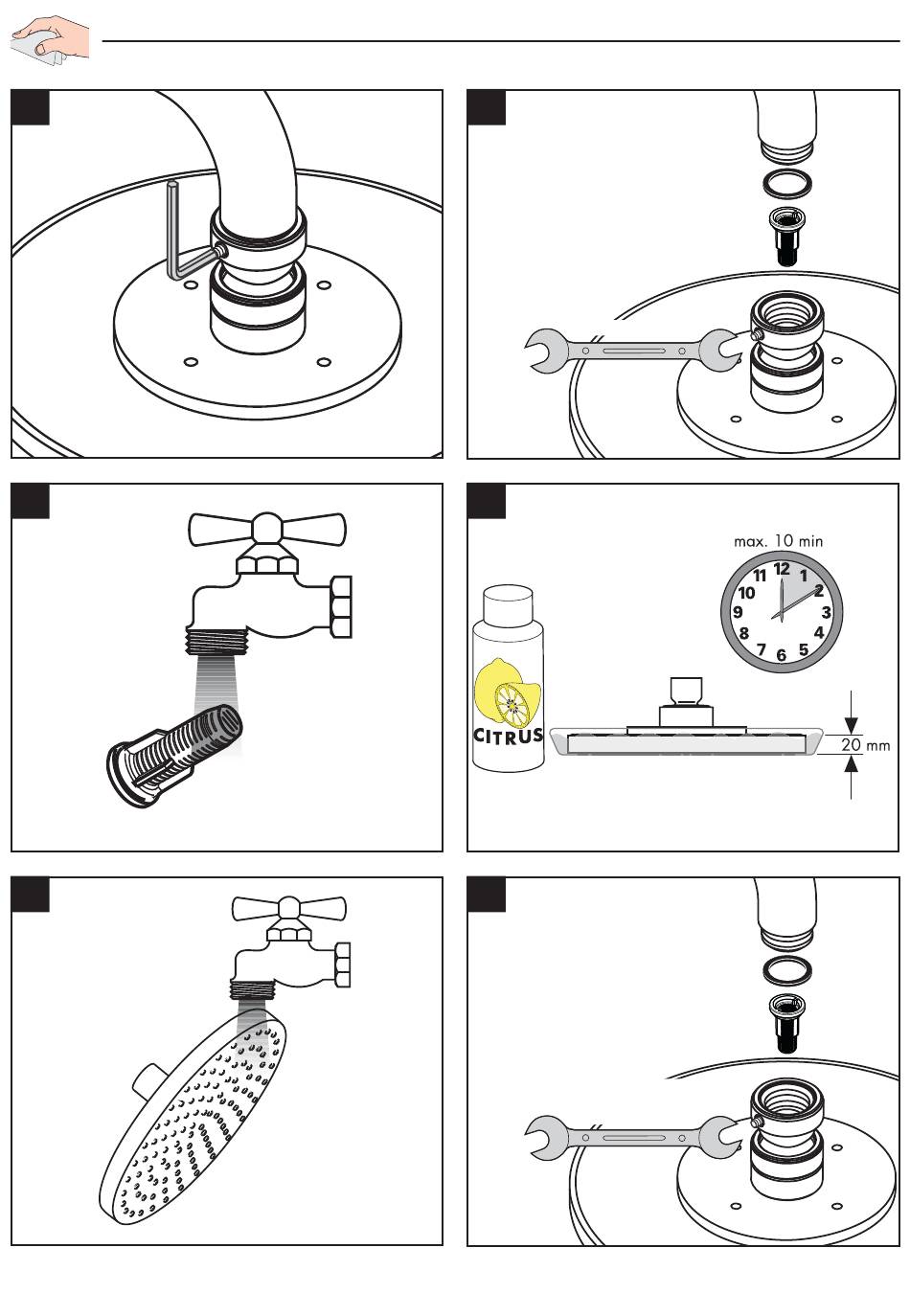 max. 10 min

12
1
2
3
4
5
6
7
8
9
10
11

CITRUS

20 mm