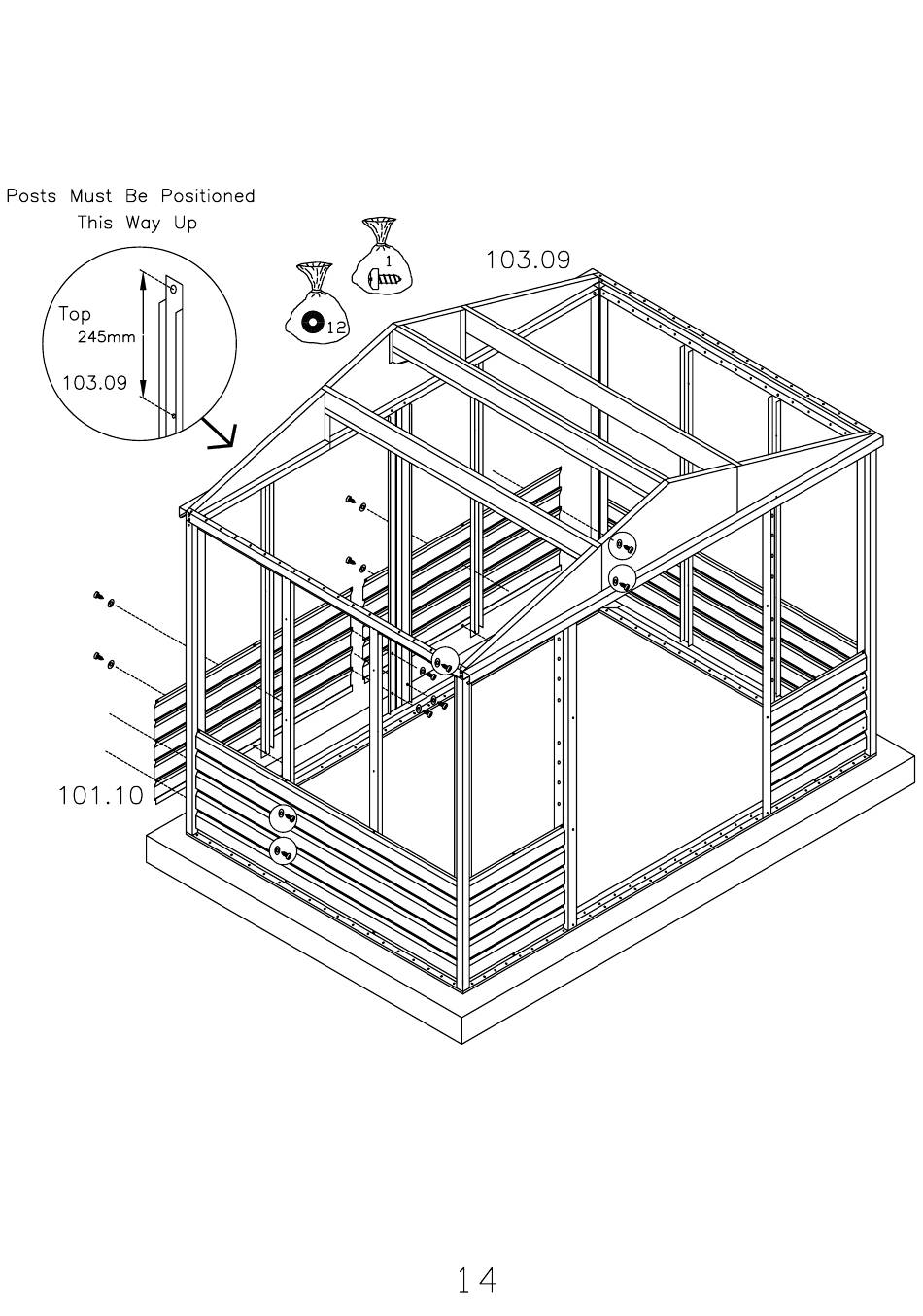 Posts Must Be Positioned This Way Up

Top

245mm

103.09

12

1

103.09

101.10

14